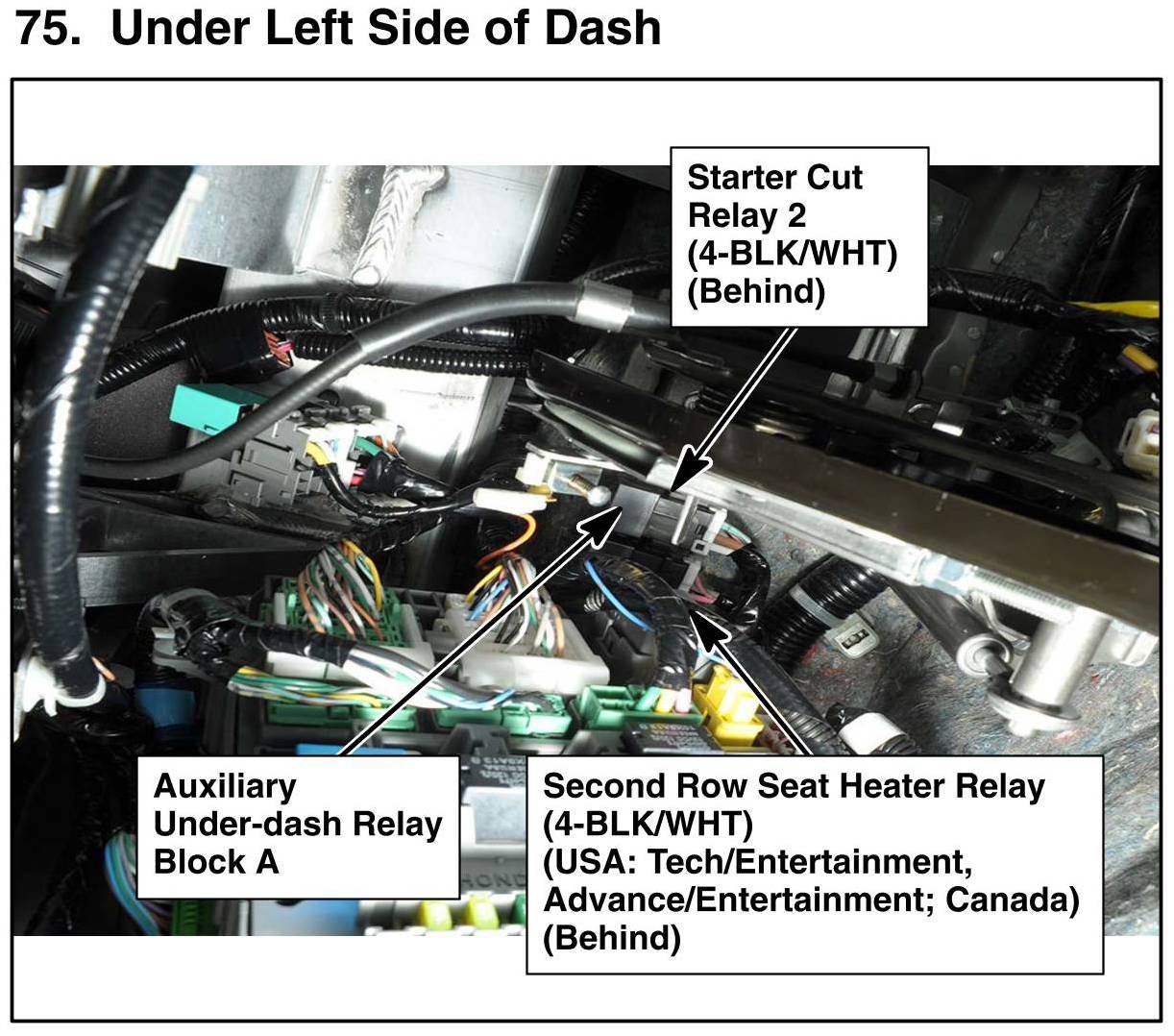 75. Under Left Side of Dash

Starter Cut Relay 2 (4-BLK/WHT) (Behind)

Auxiliary Under-dash Relay Block A

Second Row Seat Heater Relay (4-BLK/WHT) (USA: Tech/Entertainment, Advance/Entertainment; Canada) (Behind)