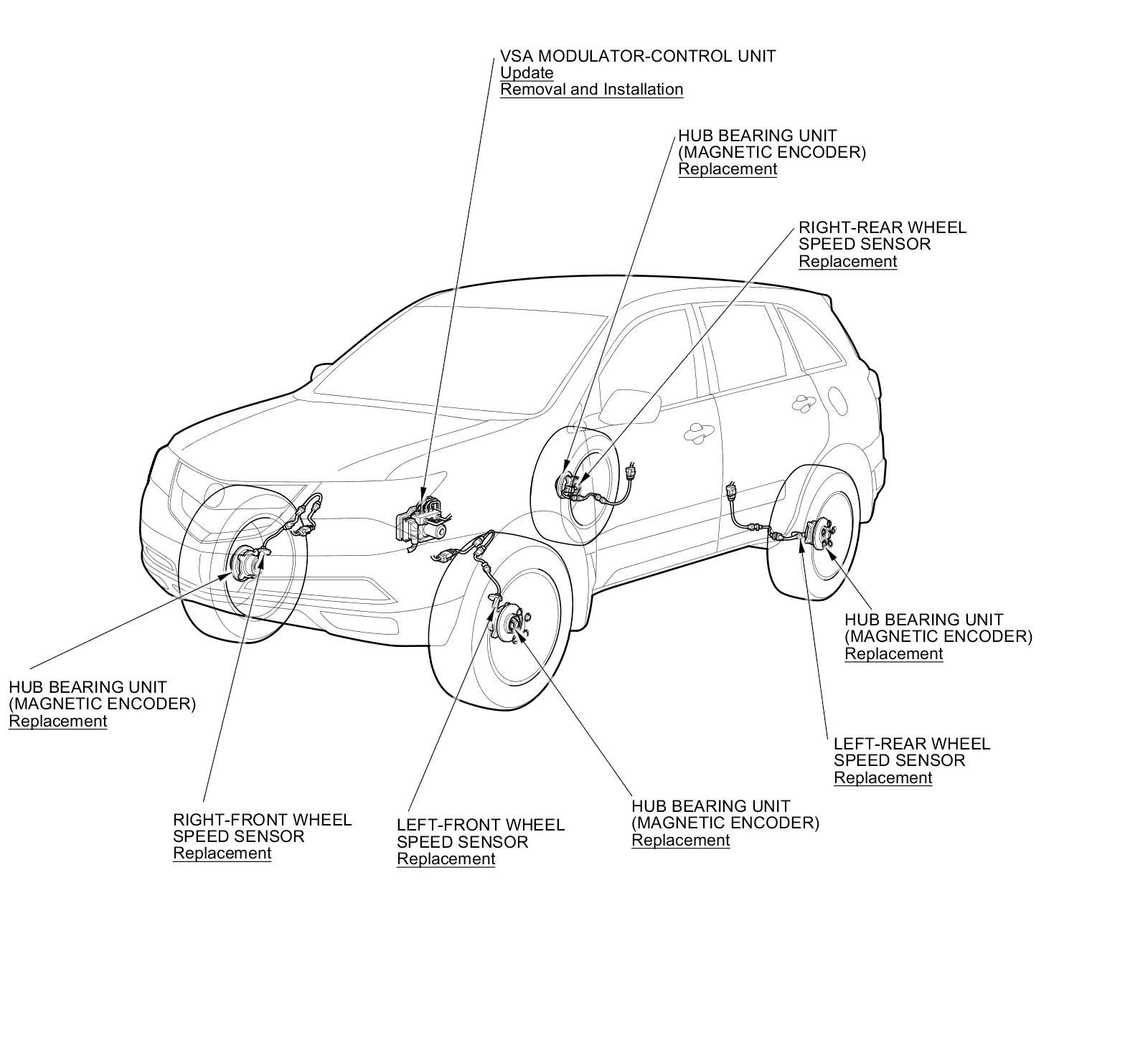 VSA MODULATOR-CONTROL UNIT
Update
Removal and Installation

HUB BEARING UNIT
(MAGNETIC ENCODER)
Replacement

RIGHT-REAR WHEEL
SPEED SENSOR
Replacement

HUB BEARING UNIT
(MAGNETIC ENCODER)
Replacement

HUB BEARING UNIT
(MAGNETIC ENCODER)
Replacement

LEFT-REAR WHEEL
SPEED SENSOR
Replacement

RIGHT-FRONT WHEEL
SPEED SENSOR
Replacement

LEFT-FRONT WHEEL
SPEED SENSOR
Replacement

HUB BEARING UNIT
(MAGNETIC ENCODER)
Replacement