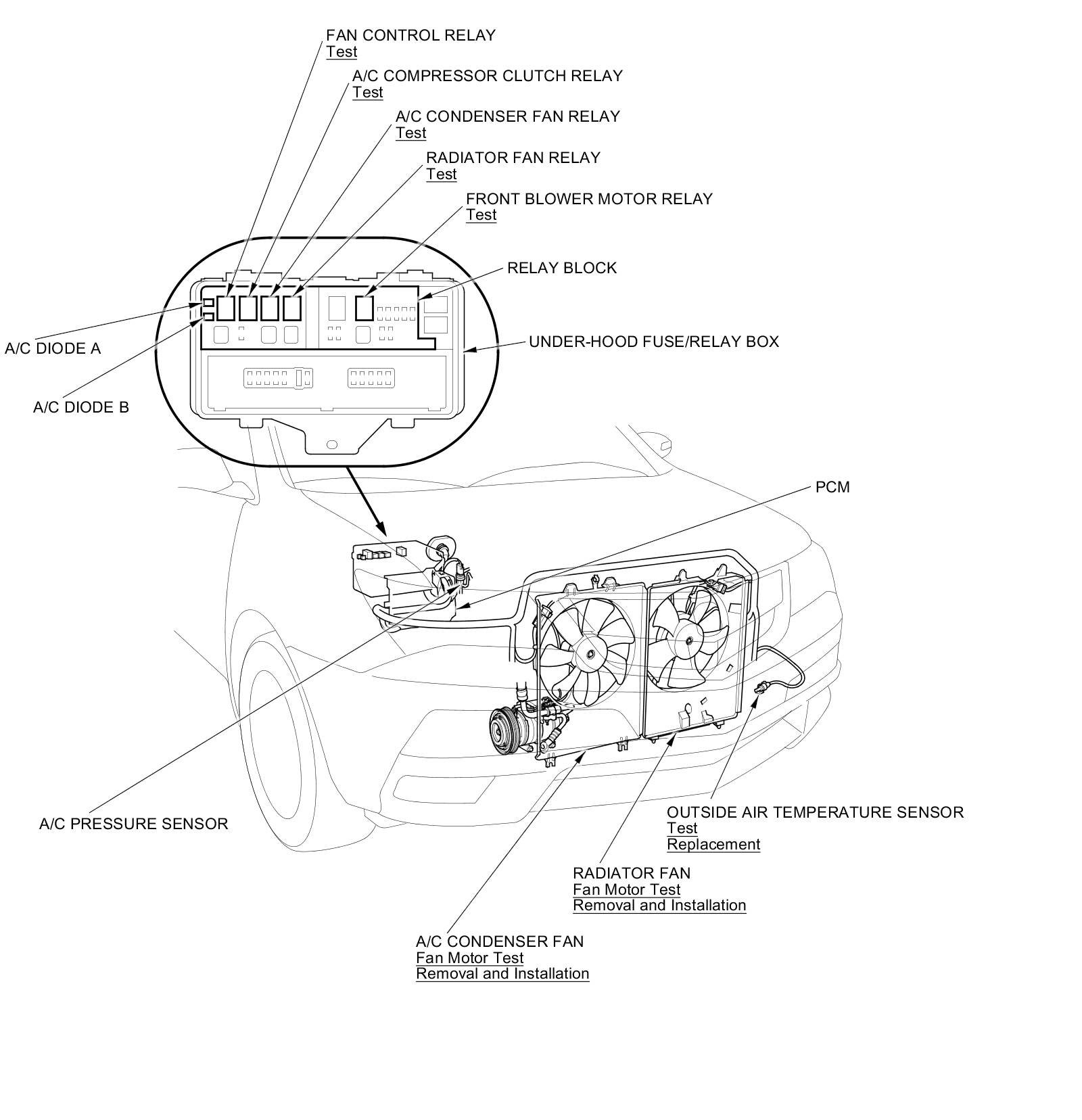 FAN CONTROL RELAY
Test

A/C COMPRESSOR CLUTCH RELAY
Test

A/C CONDENSER FAN RELAY
Test

RADIATOR FAN RELAY
Test

FRONT BLOWER MOTOR RELAY
Test

RELAY BLOCK

A/C DIODE A

UNDER-HOOD FUSE/RELAY BOX

A/C DIODE B

PCM

A/C PRESSURE SENSOR

OUTSIDE AIR TEMPERATURE SENSOR
Test
Replacement

RADIATOR FAN
Fan Motor Test
Removal and Installation

A/C CONDENSER FAN
Fan Motor Test
Removal and Installation