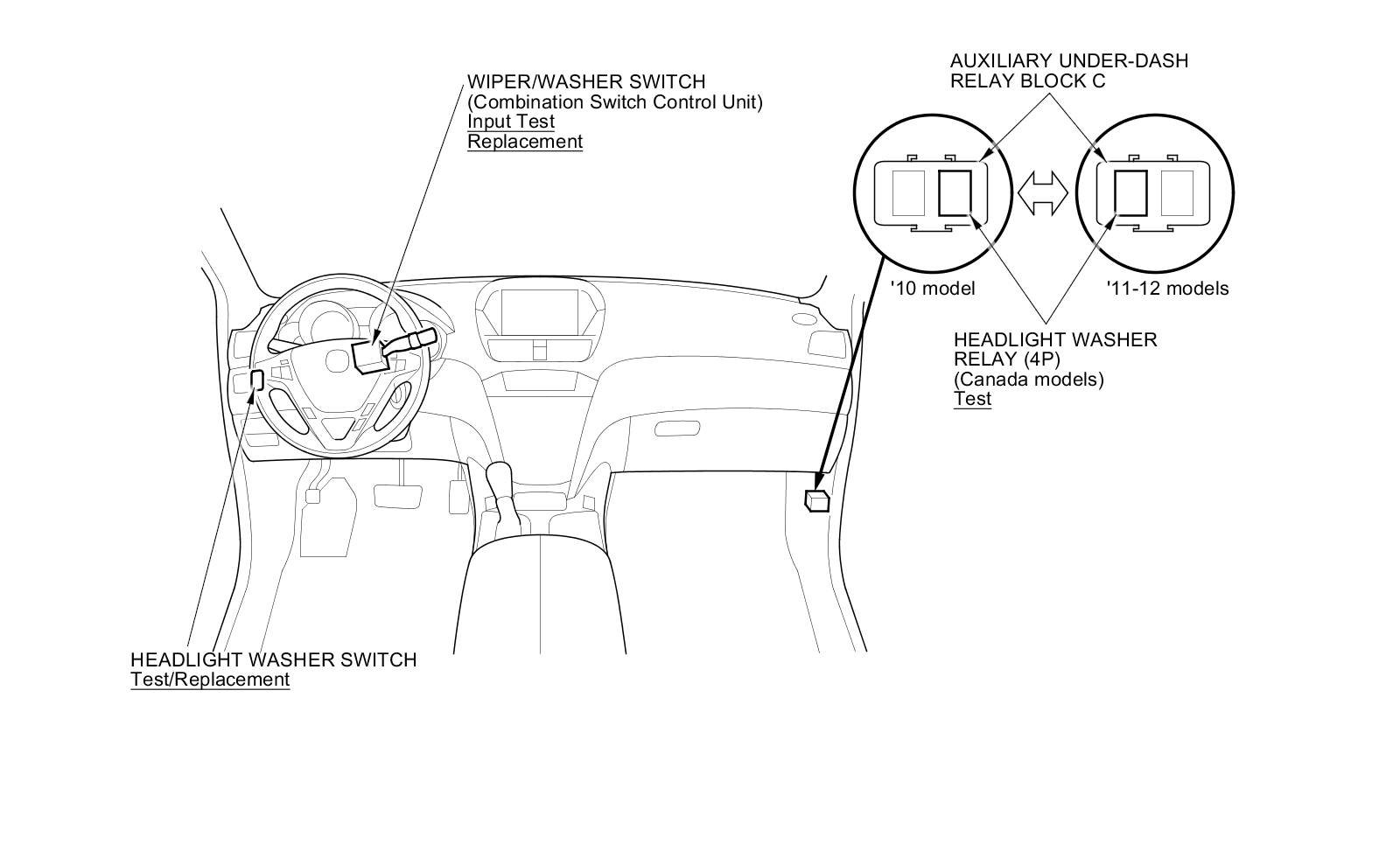 WIPER/WASHER SWITCH
(Combination Switch Control Unit)
Input Test
Replacement

AUXILIARY UNDER-DASH
RELAY BLOCK C

'10 model

'11-12 models

HEADLIGHT WASHER
RELAY (4P)
(Canada models)
Test

HEADLIGHT WASHER SWITCH
Test/Replacement