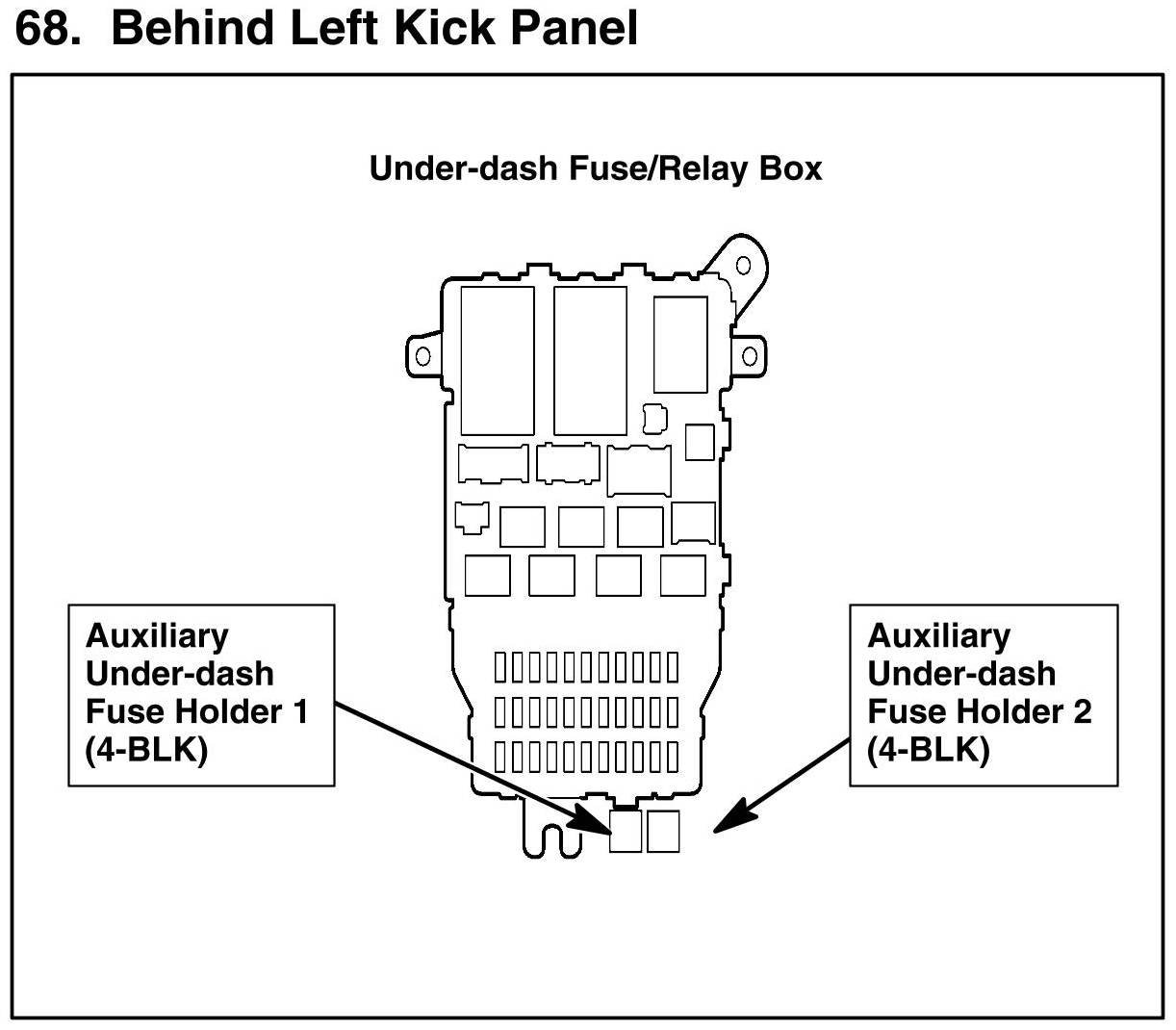 68. Behind Left Kick Panel

Under-dash Fuse/Relay Box

Auxiliary Under-dash Fuse Holder 1 (4-BLK)

Auxiliary Under-dash Fuse Holder 2 (4-BLK)