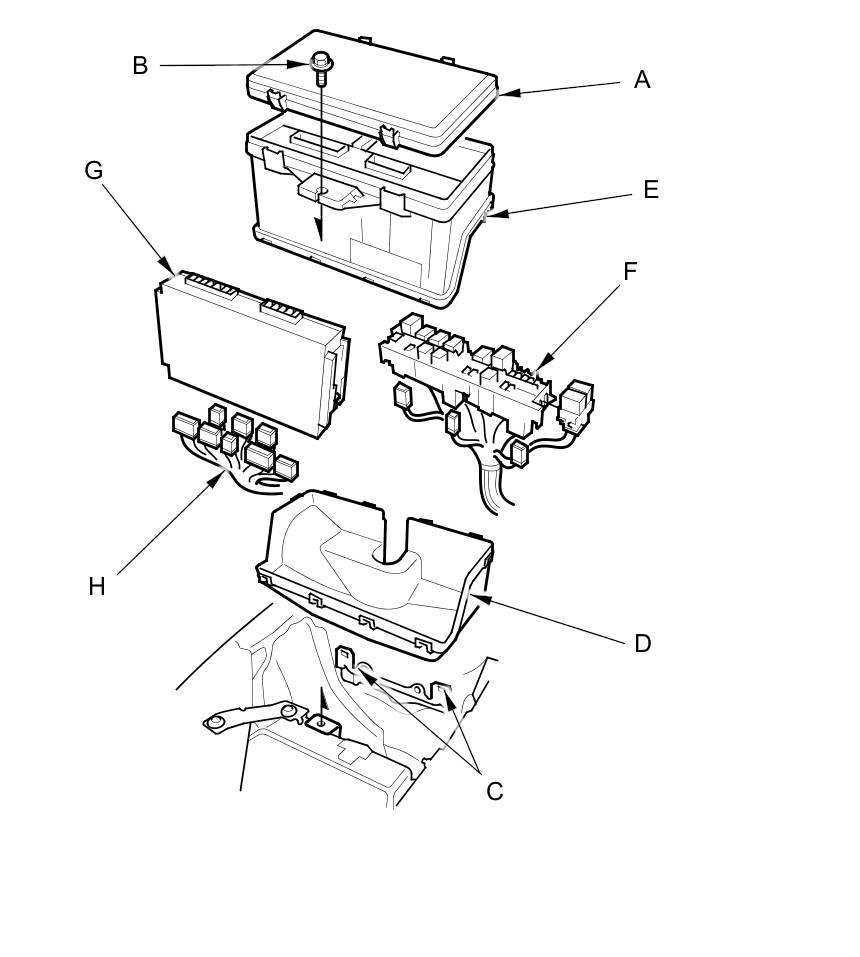 B
A
G
E
F
H
D
C