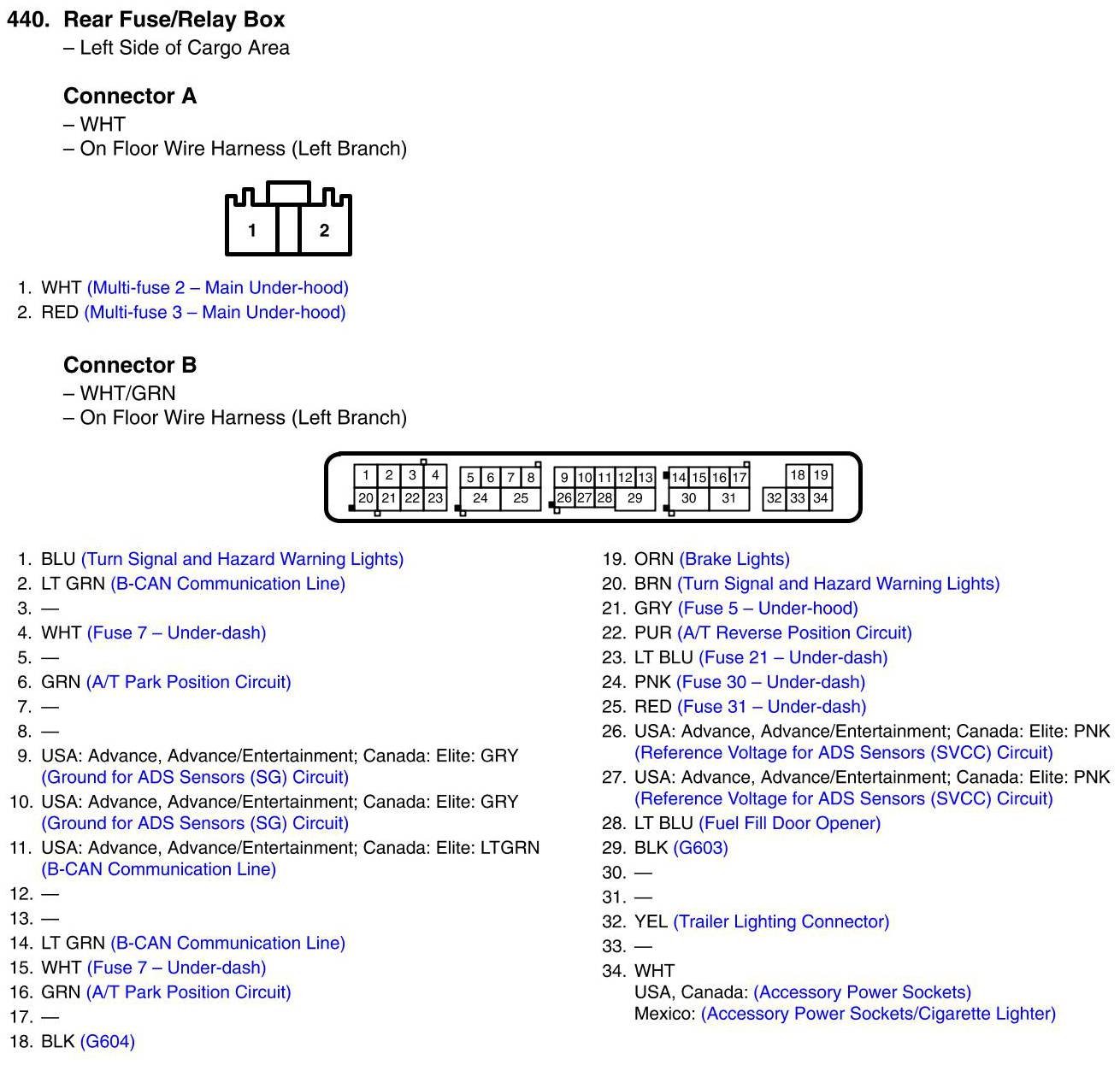 440. Rear Fuse/Relay Box
– Left Side of Cargo Area

Connector A
– WHT
– On Floor Wire Harness (Left Branch)

1 2

1. WHT (Multi-fuse 2 – Main Under-hood)
2. RED (Multi-fuse 3 – Main Under-hood)

Connector B
– WHT/GRN
– On Floor Wire Harness (Left Branch)

1 2 3 4 5 6 7 8 9 10 11 12 13 14 15 16 17 18 19
20 21 22 23 24 25 26 27 28 29 30 31 32 33 34

1. BLU (Turn Signal and Hazard Warning Lights)
2. LT GRN (B-CAN Communication Line)
3. —
4. WHT (Fuse 7 – Under-dash)
5. —
6. GRN (A/T Park Position Circuit)
7. —
8. —
9. USA: Advance, Advance/Entertainment; Canada: Elite: GRY (Ground for ADS Sensors (SG) Circuit)
10. USA: Advance, Advance/Entertainment; Canada: Elite: GRY (Ground for ADS Sensors (SG) Circuit)
11. USA: Advance, Advance/Entertainment; Canada: Elite: LTGRN (B-CAN Communication Line)
12. —
13. —
14. LT GRN (B-CAN Communication Line)
15. WHT (Fuse 7 – Under-dash)
16. GRN (A/T Park Position Circuit)
17. —
18. BLK (G604)

19. ORN (Brake Lights)
20. BRN (Turn Signal and Hazard Warning Lights)
21. GRY (Fuse 5 – Under-hood)
22. PUR (A/T Reverse Position Circuit)
23. LT BLU (Fuse 21 – Under-dash)
24. PNK (Fuse 30 – Under-dash)
25. RED (Fuse 31 – Under-dash)
26. USA: Advance, Advance/Entertainment; Canada: Elite: PNK (Reference Voltage for ADS Sensors (SVCC) Circuit)
27. USA: Advance, Advance/Entertainment; Canada: Elite: PNK (Reference Voltage for ADS Sensors (SVCC) Circuit)
28. LT BLU (Fuel Fill Door Opener)
29. BLK (G603)
30. —
31. —
32. YEL (Trailer Lighting Connector)
33. —
34. WHT
USA, Canada: (Accessory Power Sockets)
Mexico: (Accessory Power Sockets/Cigarette Lighter)