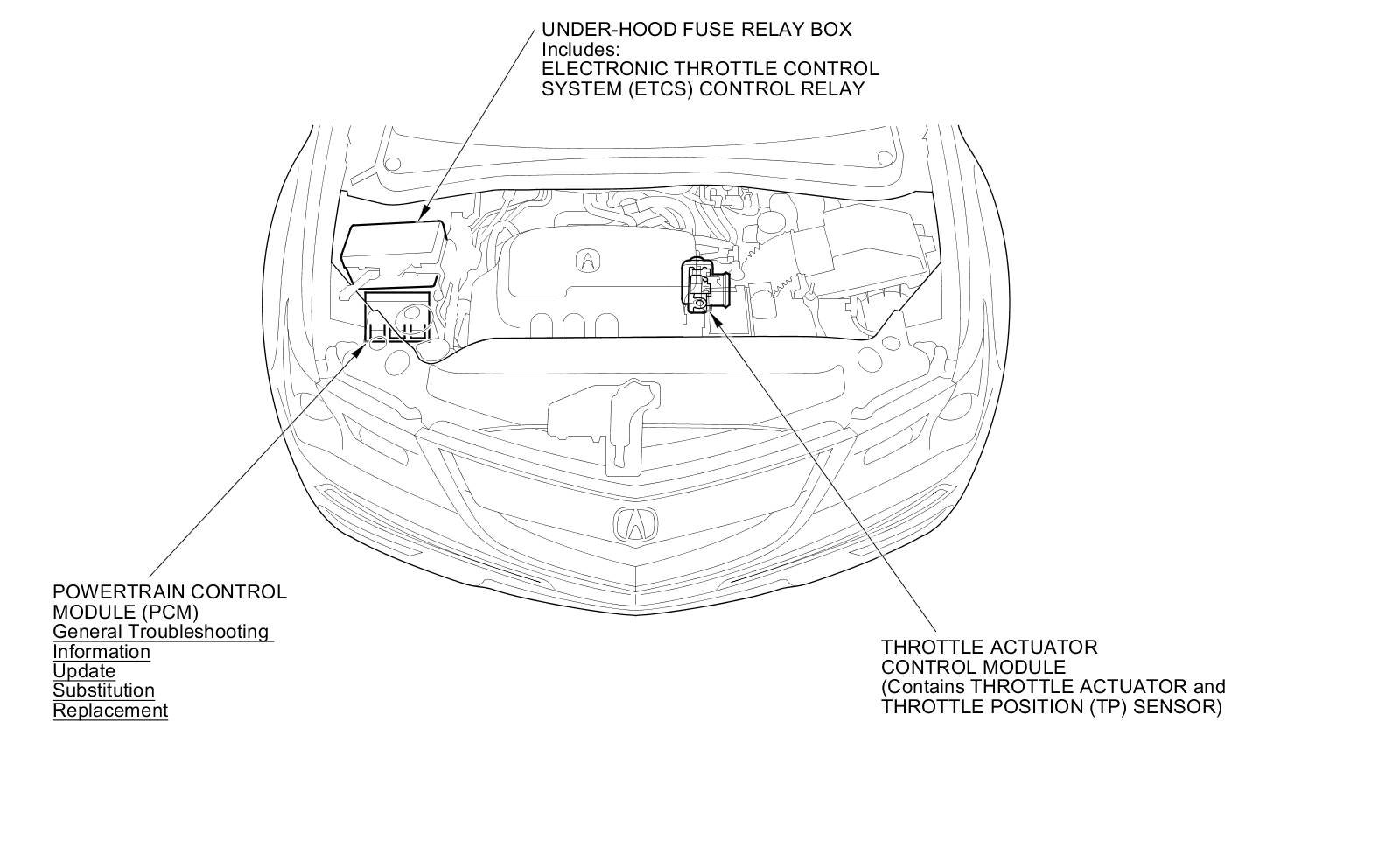 UNDER-HOOD FUSE RELAY BOX
Includes:
ELECTRONIC THROTTLE CONTROL SYSTEM (ETCS) CONTROL RELAY

POWERTRAIN CONTROL MODULE (PCM)
General Troubleshooting Information
Update
Substitution
Replacement

THROTTLE ACTUATOR CONTROL MODULE
(Contains THROTTLE ACTUATOR and THROTTLE POSITION (TP) SENSOR)