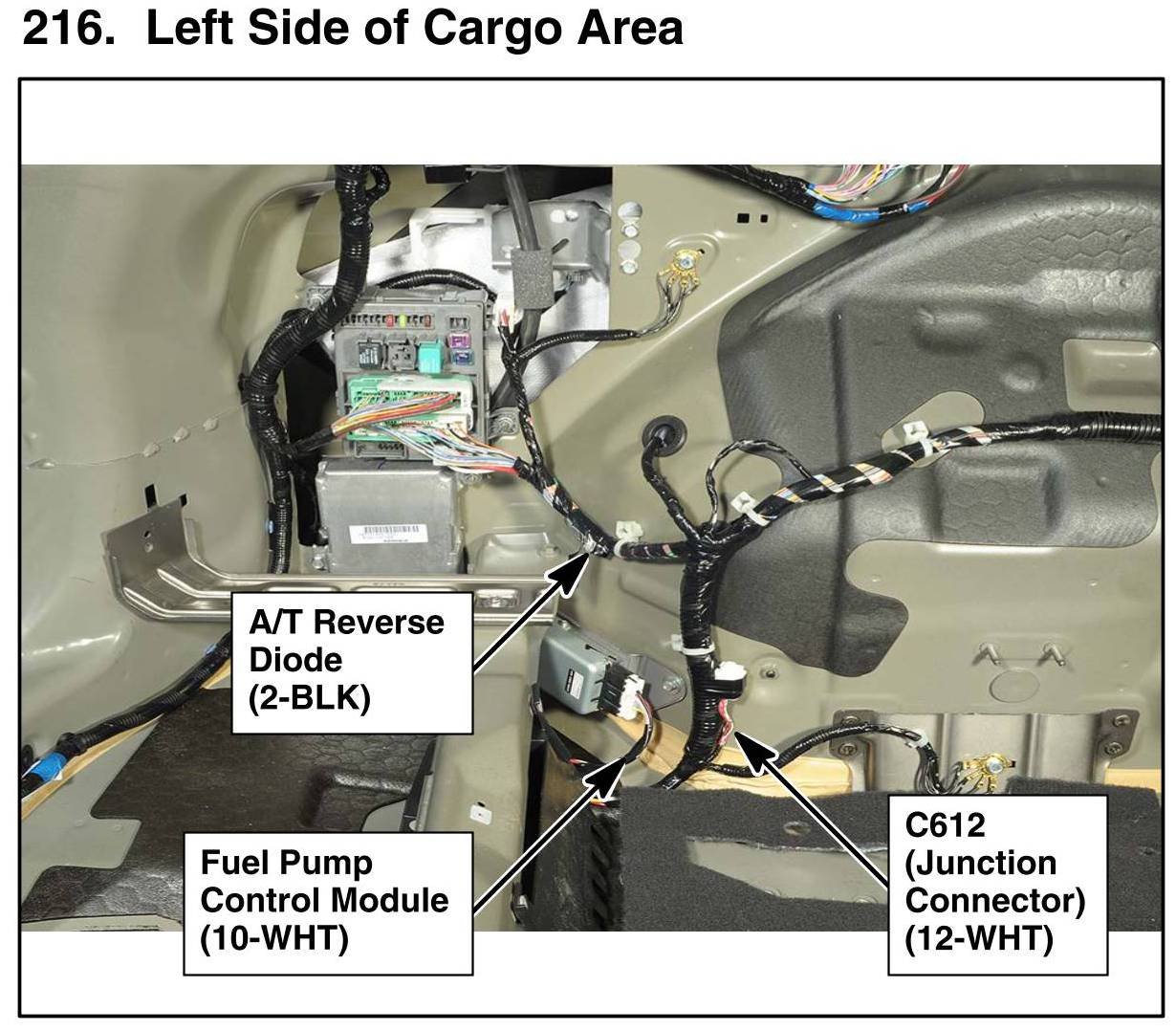 216. Left Side of Cargo Area

A/T Reverse Diode (2-BLK)

Fuel Pump Control Module (10-WHT)

C612 (Junction Connector) (12-WHT)