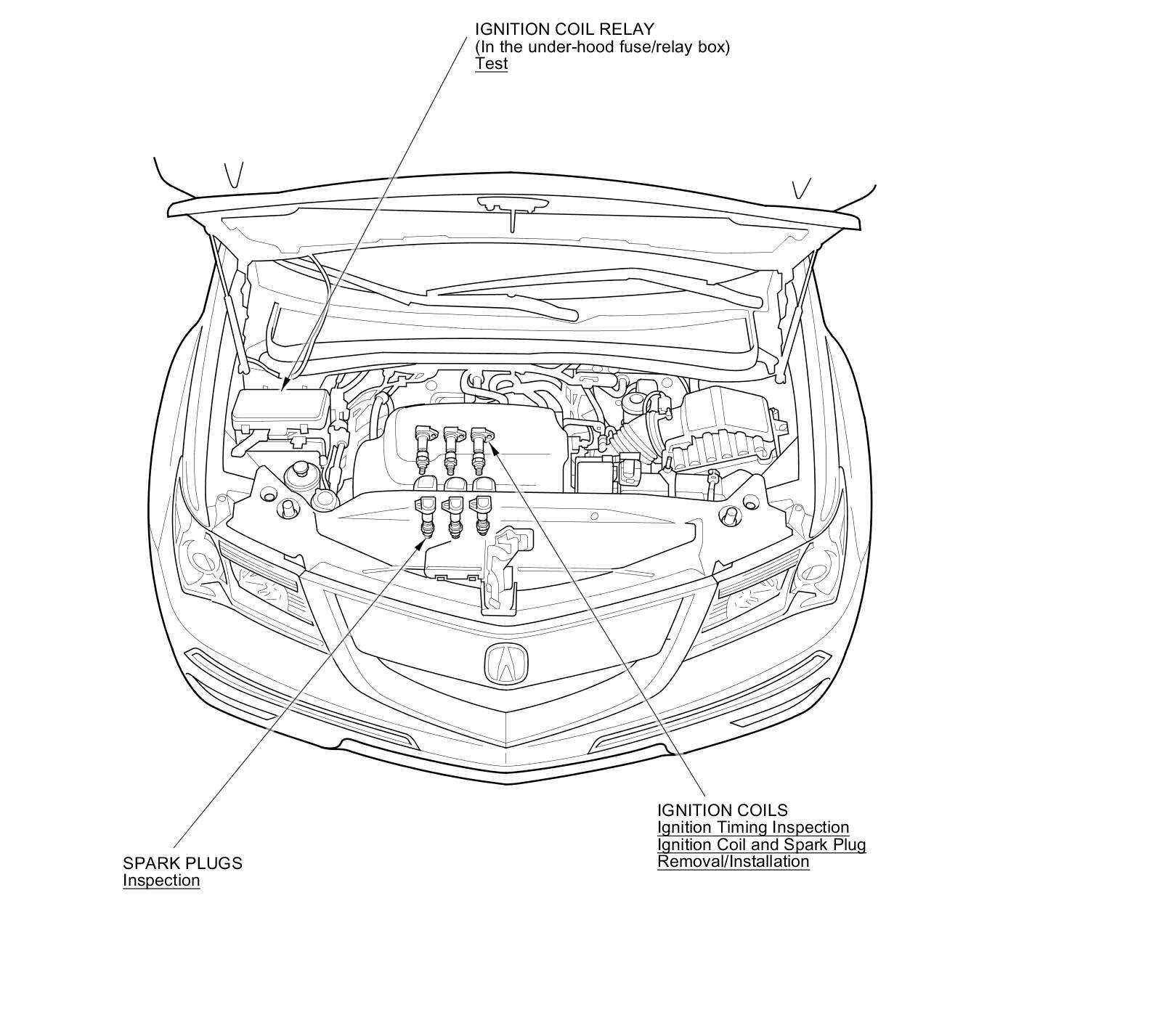 IGNITION COIL RELAY
(In the under-hood fuse/relay box)
Test

IGNITION COILS
Ignition Timing Inspection
Ignition Coil and Spark Plug
Removal/Installation

SPARK PLUGS
Inspection