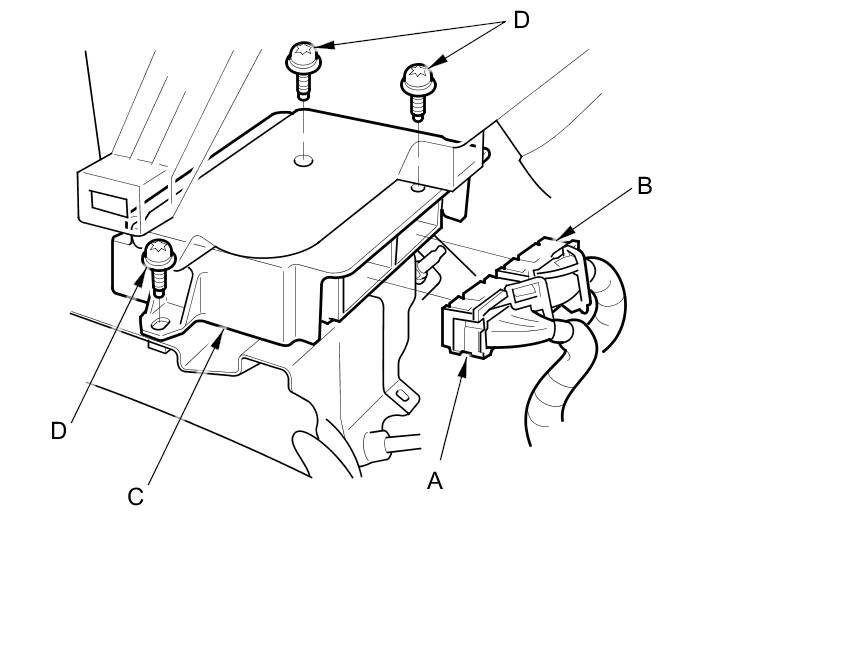 D
B
D
C
A