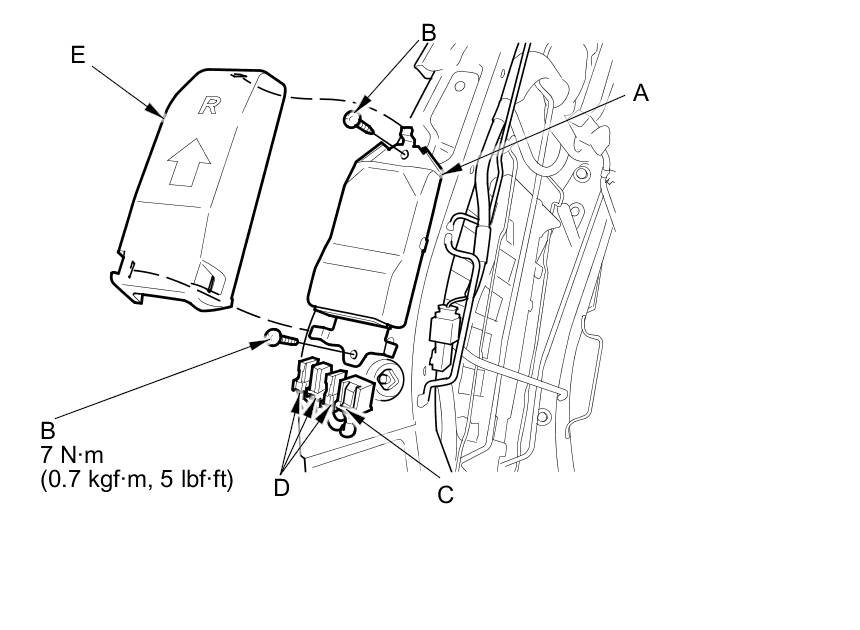 E

R

B

A

B
7 N·m
(0.7 kgf·m, 5 lbf·ft)

D

C