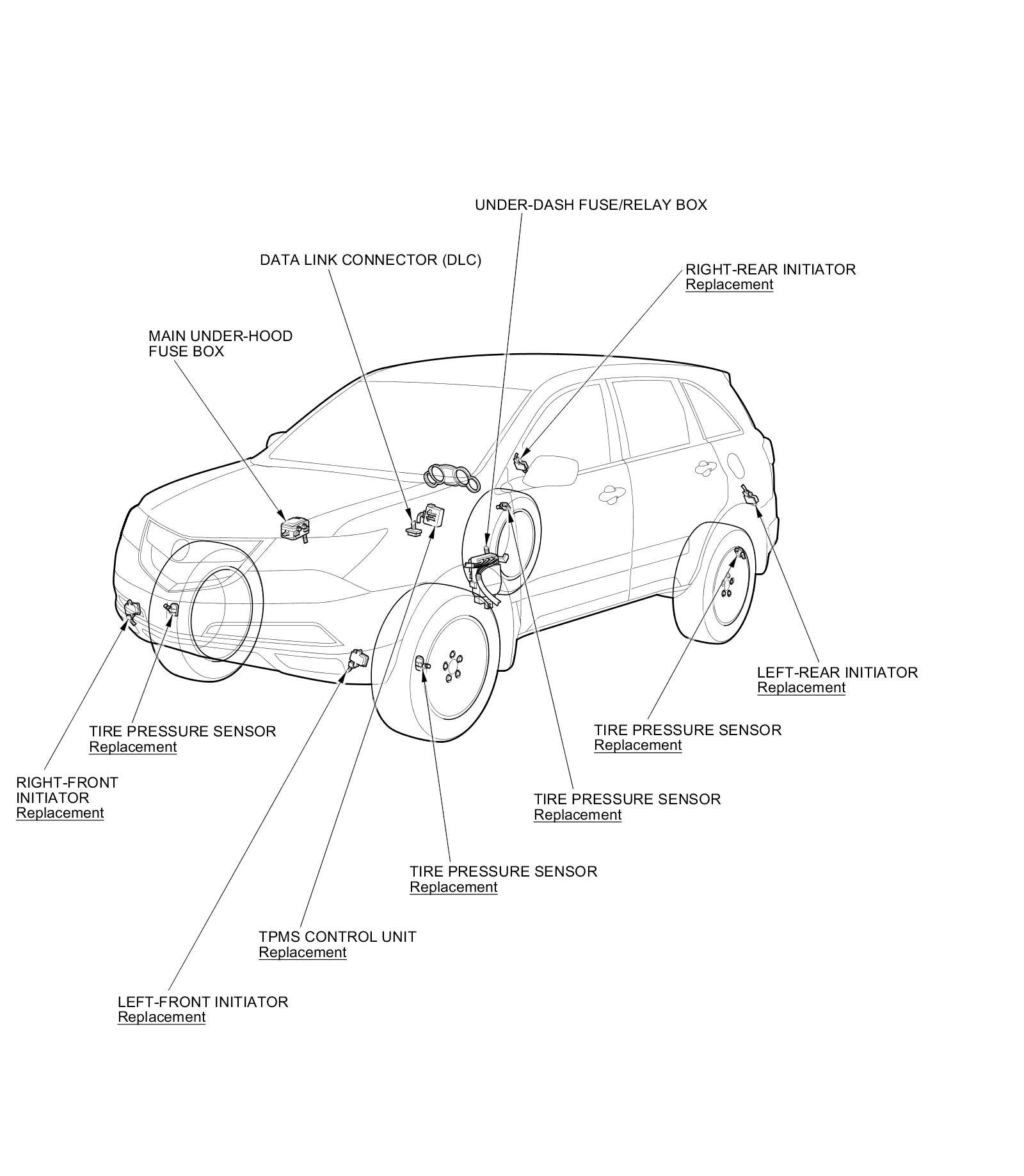 UNDER-DASH FUSE/RELAY BOX

DATA LINK CONNECTOR (DLC)

RIGHT-REAR INITIATOR
Replacement

MAIN UNDER-HOOD
FUSE BOX

LEFT-REAR INITIATOR
Replacement

TIRE PRESSURE SENSOR
Replacement

TIRE PRESSURE SENSOR
Replacement

RIGHT-FRONT
INITIATOR
Replacement

TIRE PRESSURE SENSOR
Replacement

TIRE PRESSURE SENSOR
Replacement

TPMS CONTROL UNIT
Replacement

LEFT-FRONT INITIATOR
Replacement