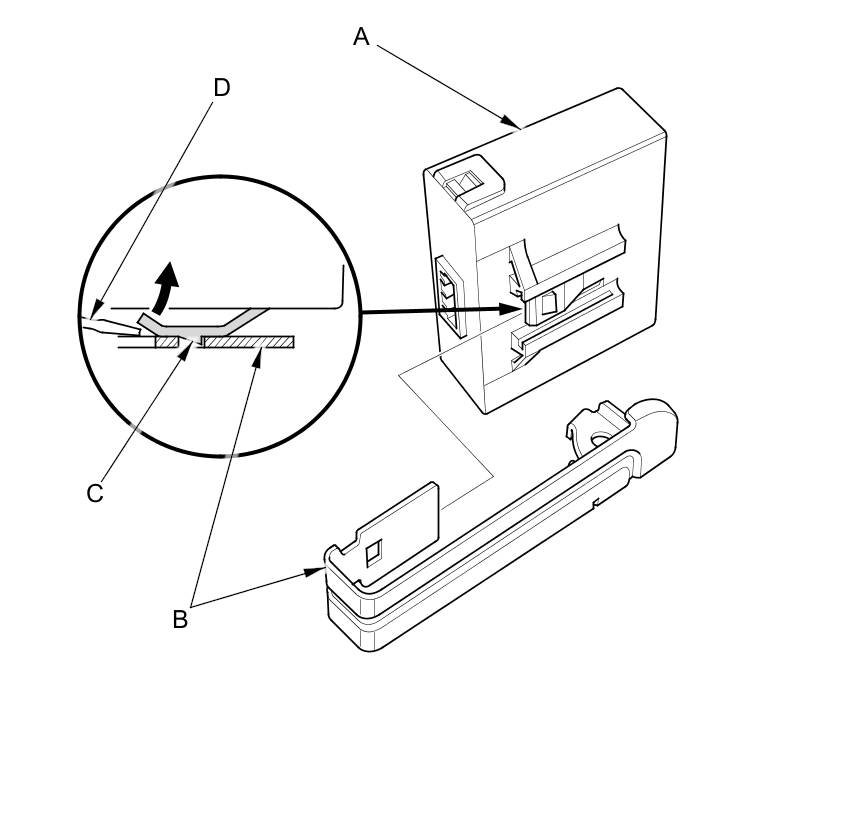 A
D
C
B