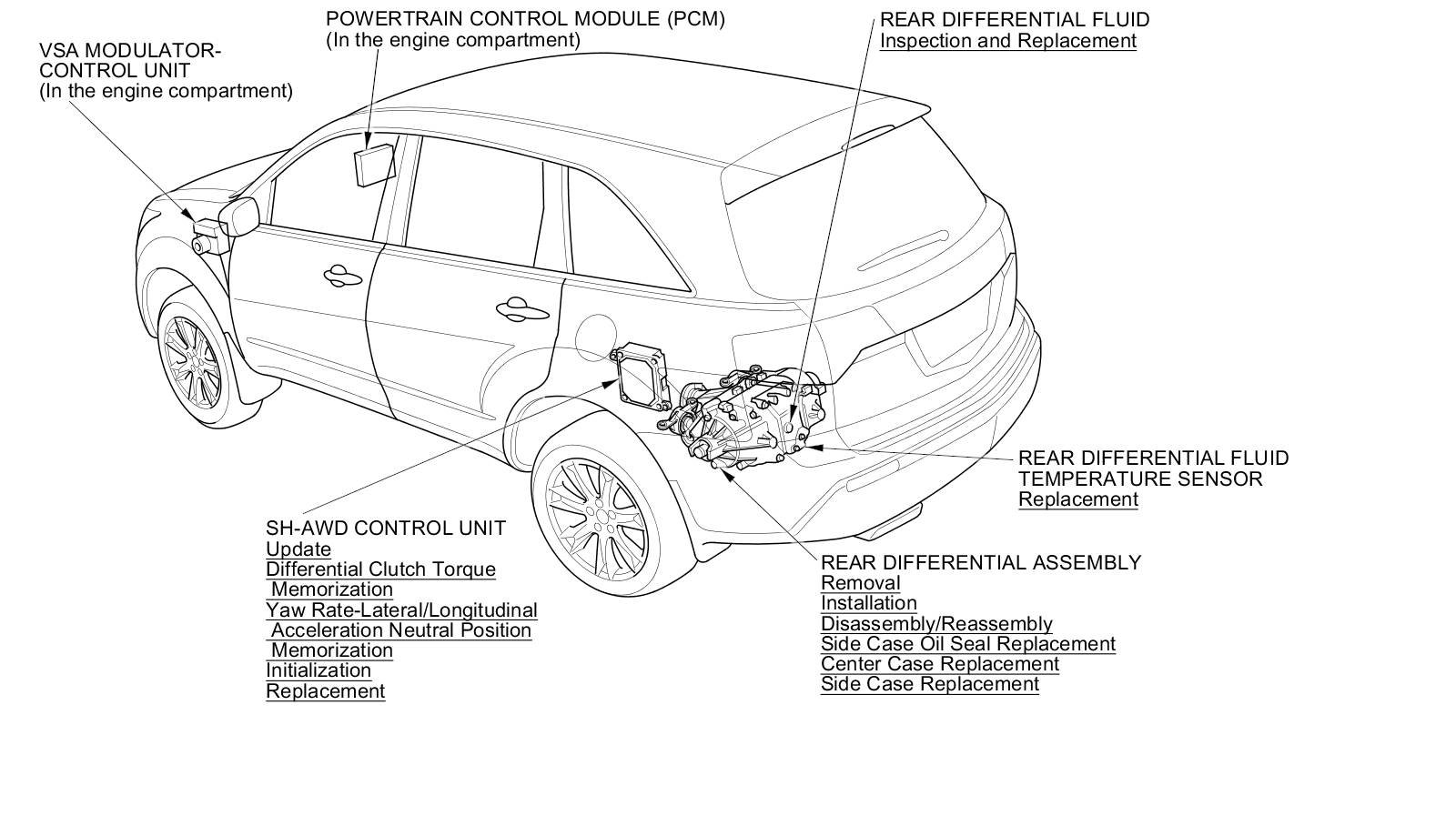 VSA MODULATOR-CONTROL UNIT
(In the engine compartment)

POWERTRAIN CONTROL MODULE (PCM)
(In the engine compartment)

REAR DIFFERENTIAL FLUID
Inspection and Replacement

REAR DIFFERENTIAL FLUID TEMPERATURE SENSOR
Replacement

SH-AWD CONTROL UNIT
Update
Differential Clutch Torque Memorization
Yaw Rate-Lateral/Longitudinal Acceleration Neutral Position Memorization
Initialization
Replacement

REAR DIFFERENTIAL ASSEMBLY
Removal
Installation
Disassembly/Reassembly
Side Case Oil Seal Replacement
Center Case Replacement
Side Case Replacement