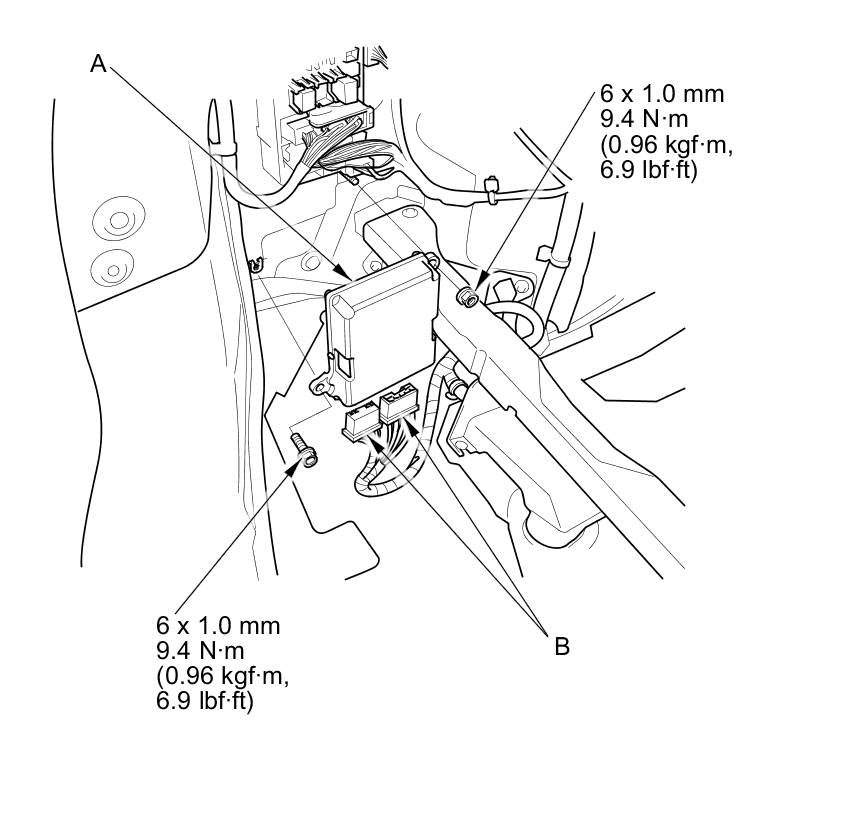 A

6 x 1.0 mm
9.4 N·m
(0.96 kgf·m,
6.9 lbf·ft)

6 x 1.0 mm
9.4 N·m
(0.96 kgf·m,
6.9 lbf·ft)

B