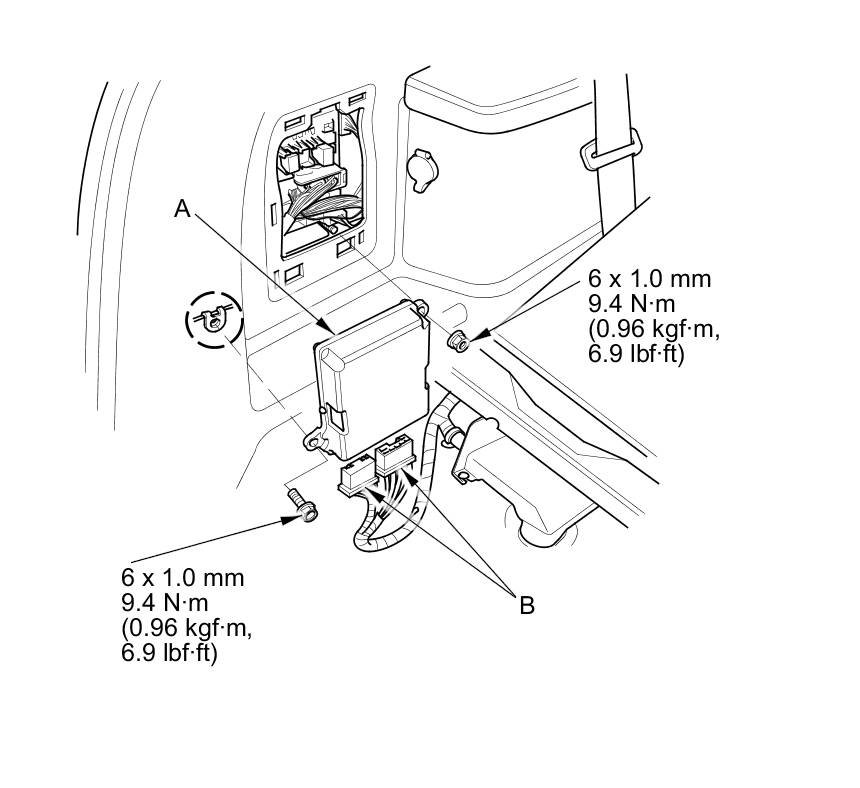 A

6 x 1.0 mm
9.4 N·m
(0.96 kgf·m,
6.9 lbf·ft)

6 x 1.0 mm
9.4 N·m
(0.96 kgf·m,
6.9 lbf·ft)

B