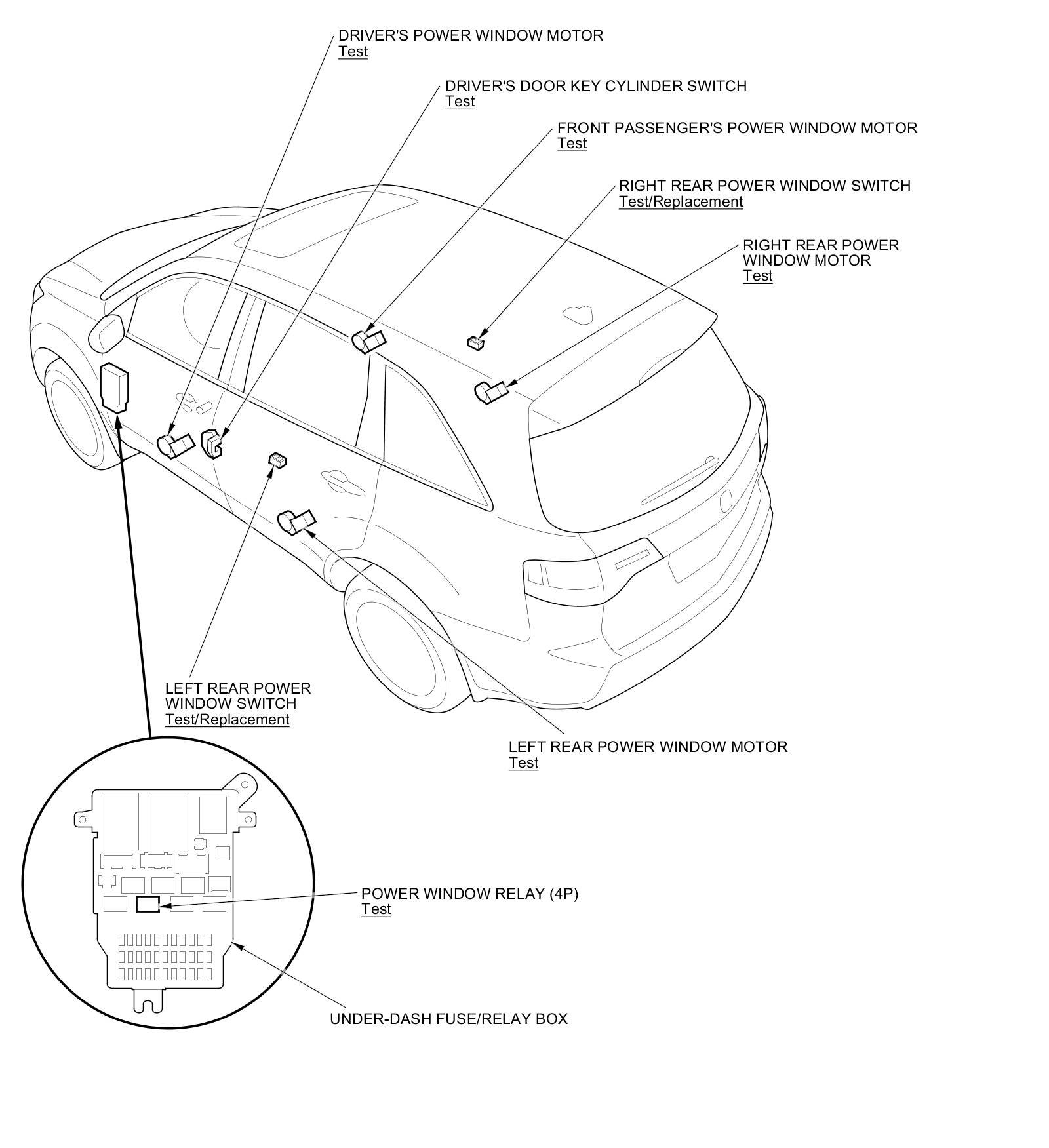 DRIVER'S POWER WINDOW MOTOR
Test

DRIVER'S DOOR KEY CYLINDER SWITCH
Test

FRONT PASSENGER'S POWER WINDOW MOTOR
Test

RIGHT REAR POWER WINDOW SWITCH
Test/Replacement

RIGHT REAR POWER WINDOW MOTOR
Test

LEFT REAR POWER WINDOW SWITCH
Test/Replacement

LEFT REAR POWER WINDOW MOTOR
Test

POWER WINDOW RELAY (4P)
Test

UNDER-DASH FUSE/RELAY BOX