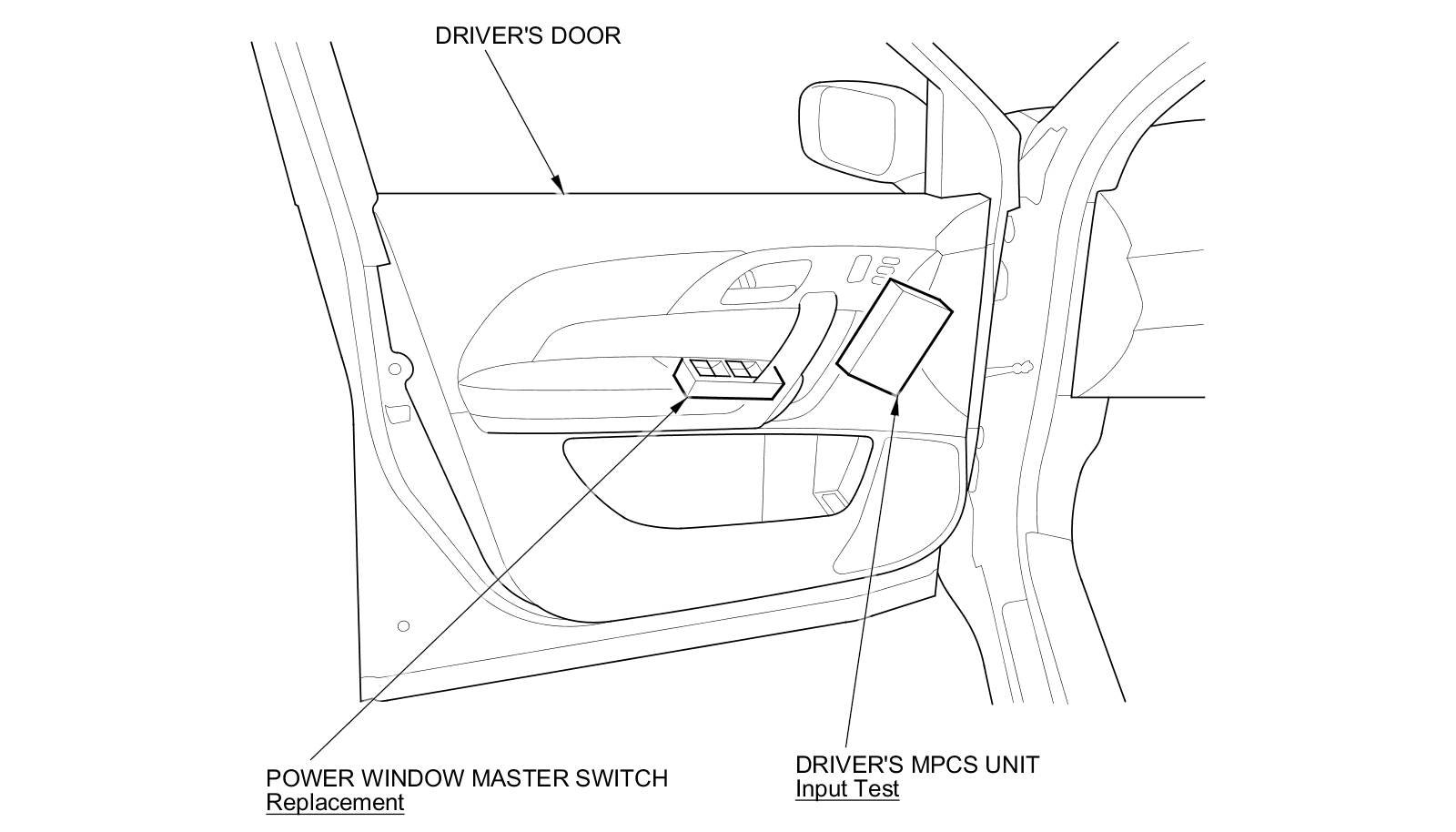 DRIVER'S DOOR

POWER WINDOW MASTER SWITCH
Replacement

DRIVER'S MPCS UNIT
Input Test