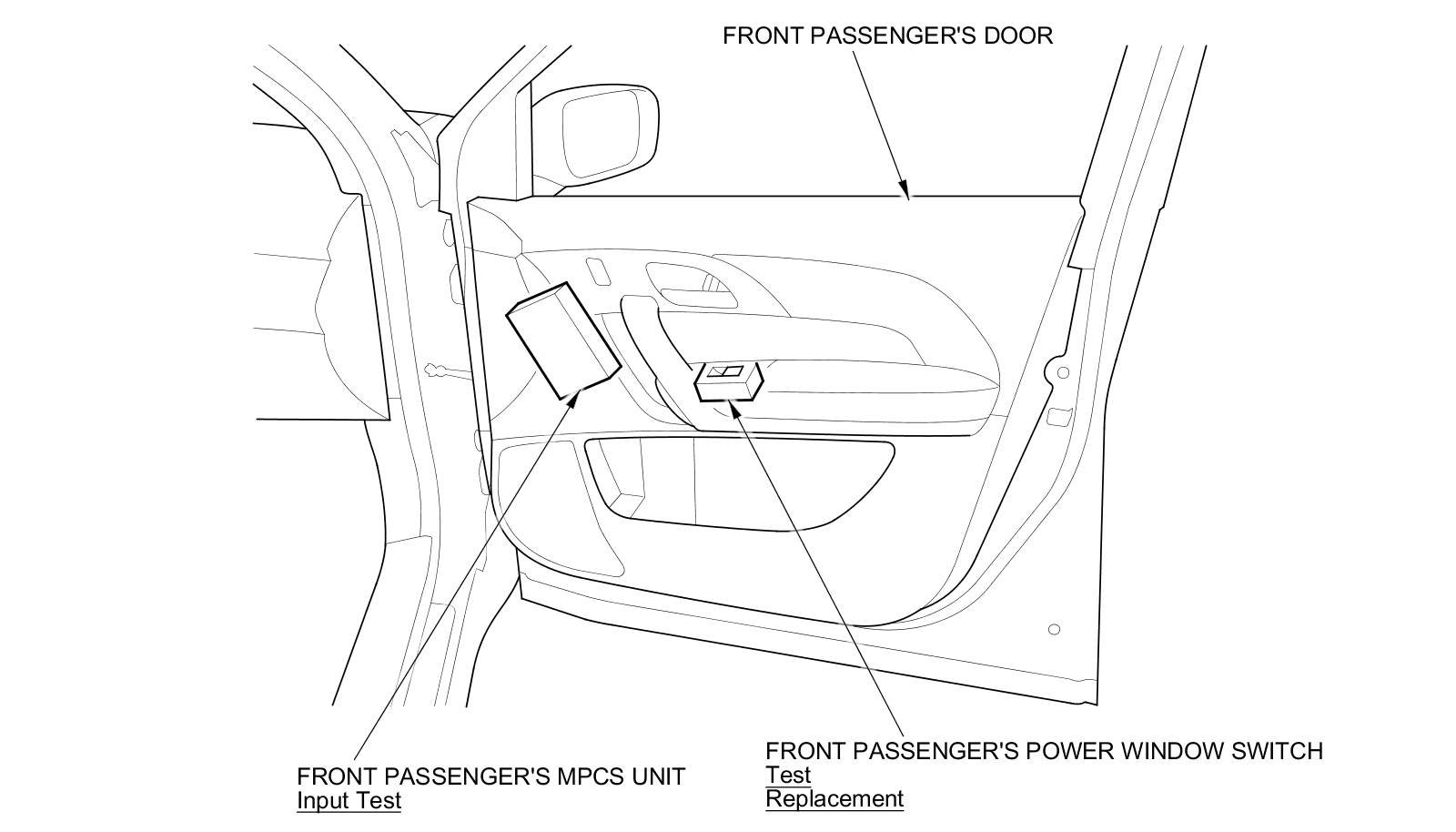 FRONT PASSENGER'S DOOR

FRONT PASSENGER'S MPCS UNIT
Input Test

FRONT PASSENGER'S POWER WINDOW SWITCH
Test
Replacement