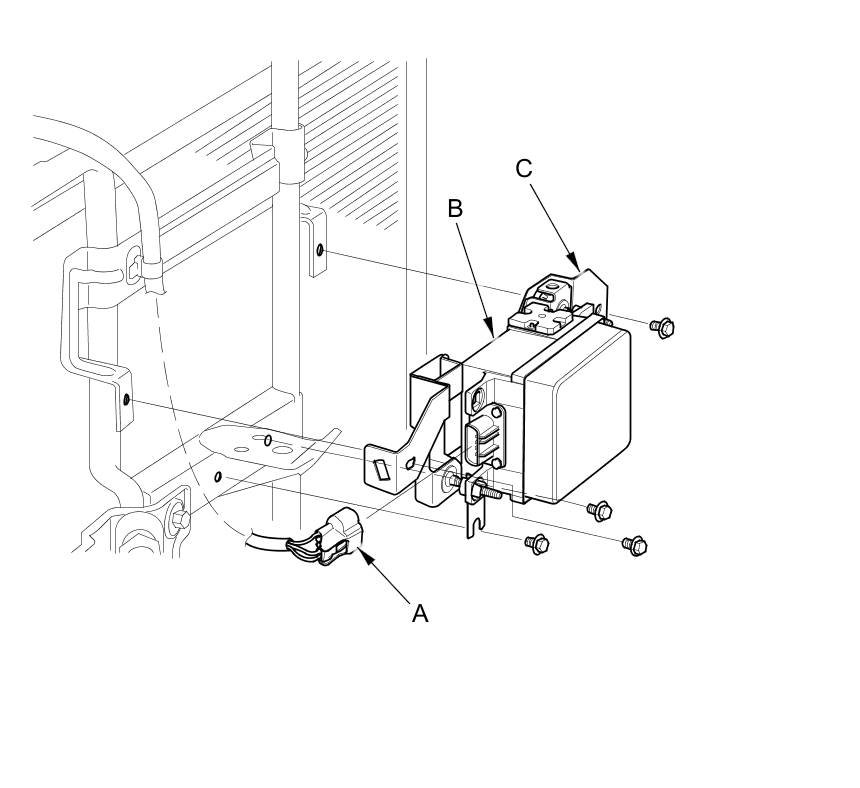 C
B
A