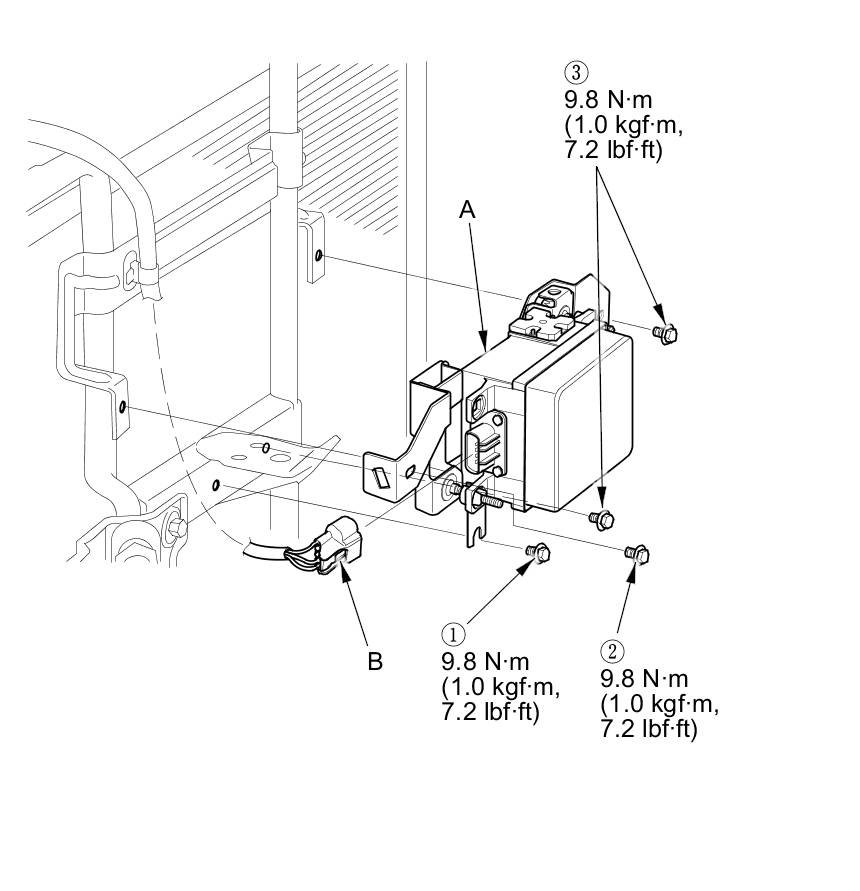 ③
9.8 N·m
(1.0 kgf·m,
7.2 lbf·ft)

A

B

①
9.8 N·m
(1.0 kgf·m,
7.2 lbf·ft)

②
9.8 N·m
(1.0 kgf·m,
7.2 lbf·ft)