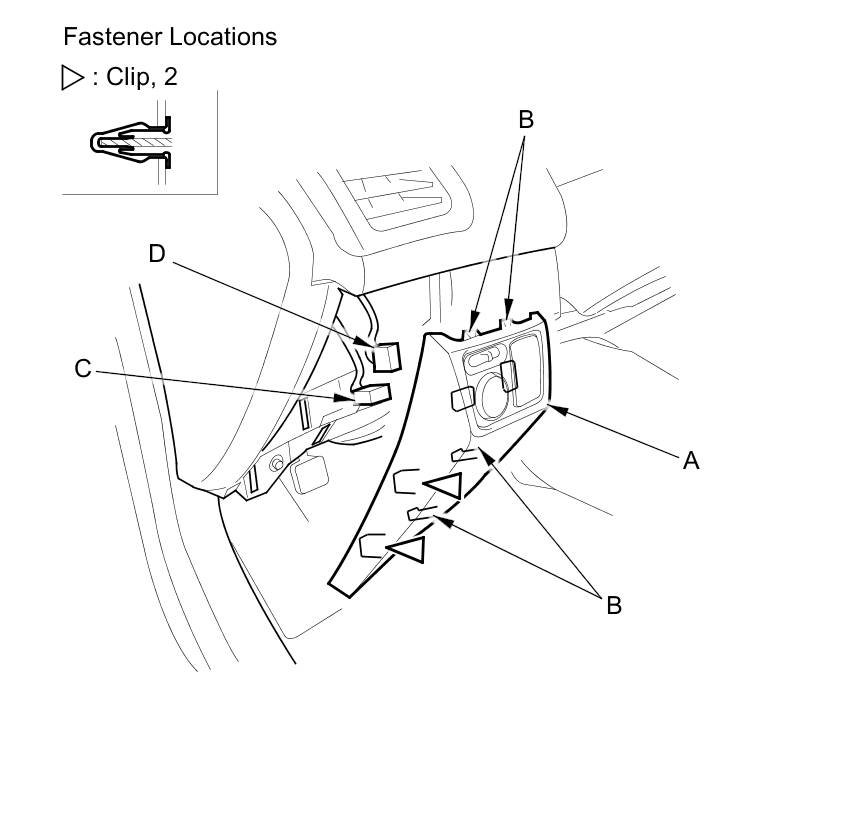 Fastener Locations

▷ : Clip, 2

B

D

C

A

B