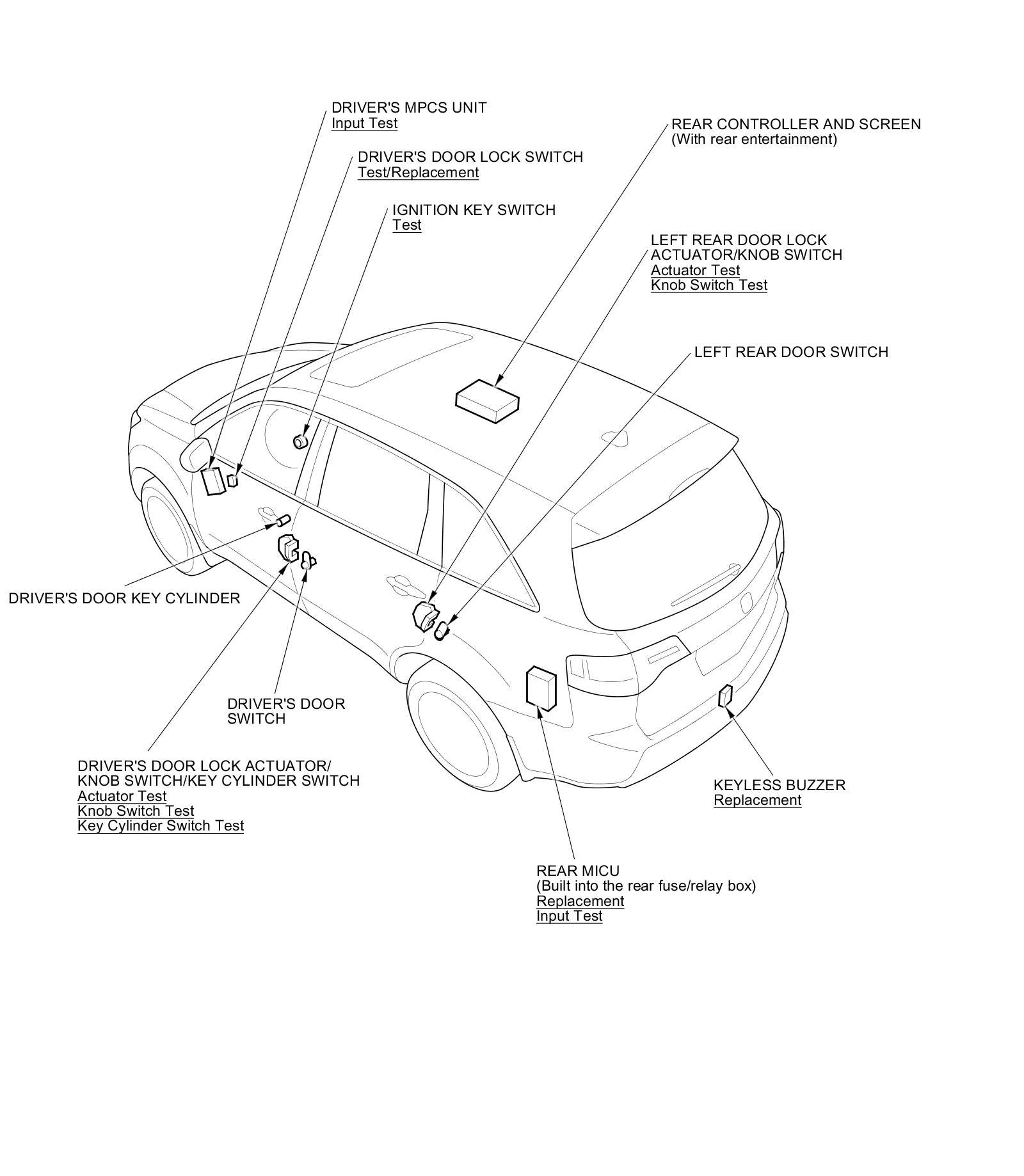 DRIVER'S MPCS UNIT
Input Test

DRIVER'S DOOR LOCK SWITCH
Test/Replacement

IGNITION KEY SWITCH
Test

REAR CONTROLLER AND SCREEN
(With rear entertainment)

LEFT REAR DOOR LOCK ACTUATOR/KNOB SWITCH
Actuator Test
Knob Switch Test

LEFT REAR DOOR SWITCH

DRIVER'S DOOR KEY CYLINDER

DRIVER'S DOOR SWITCH

DRIVER'S DOOR LOCK ACTUATOR/ KNOB SWITCH/KEY CYLINDER SWITCH
Actuator Test
Knob Switch Test
Key Cylinder Switch Test

KEYLESS BUZZER
Replacement

REAR MICU
(Built into the rear fuse/relay box)
Replacement
Input Test