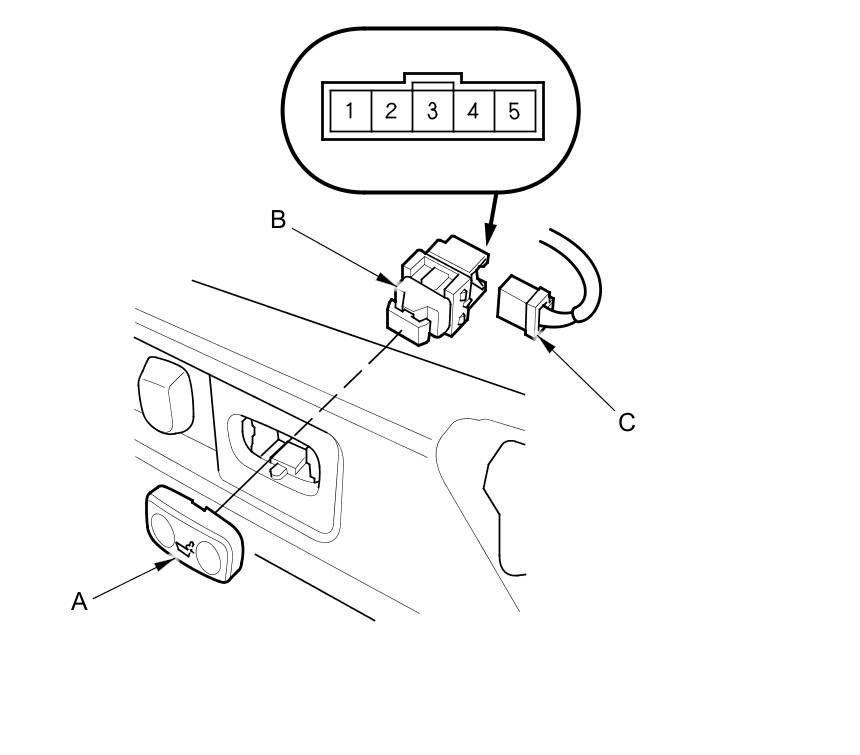 1 2 3 4 5

B

C

A