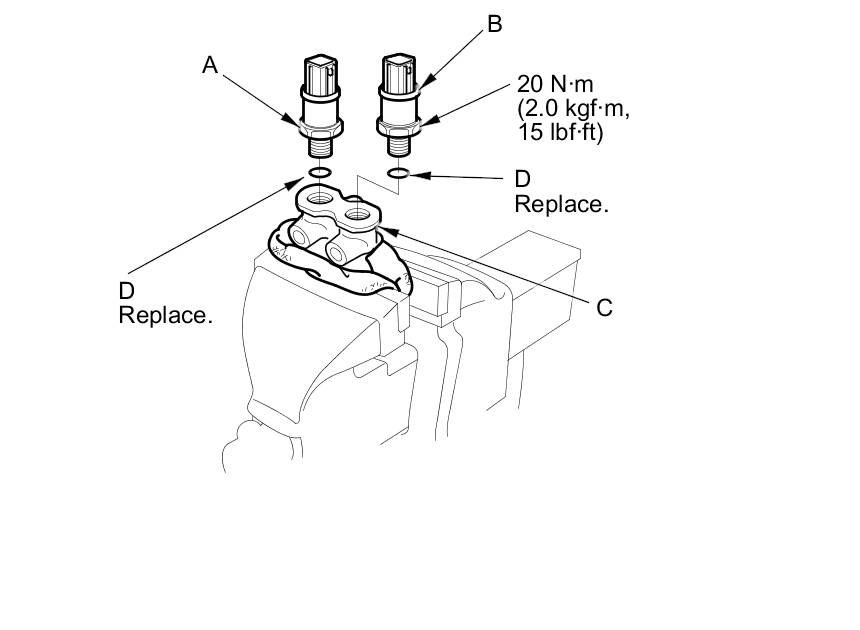 B

A

20 N·m
(2.0 kgf·m,
15 lbf·ft)

D
Replace.

D
Replace.

C