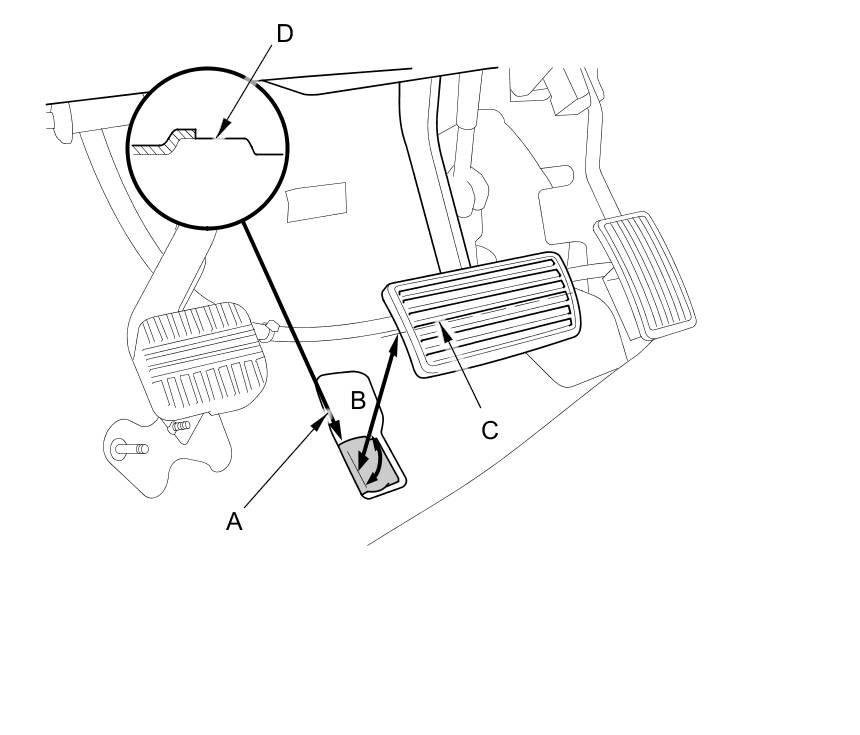 D
B
C
A