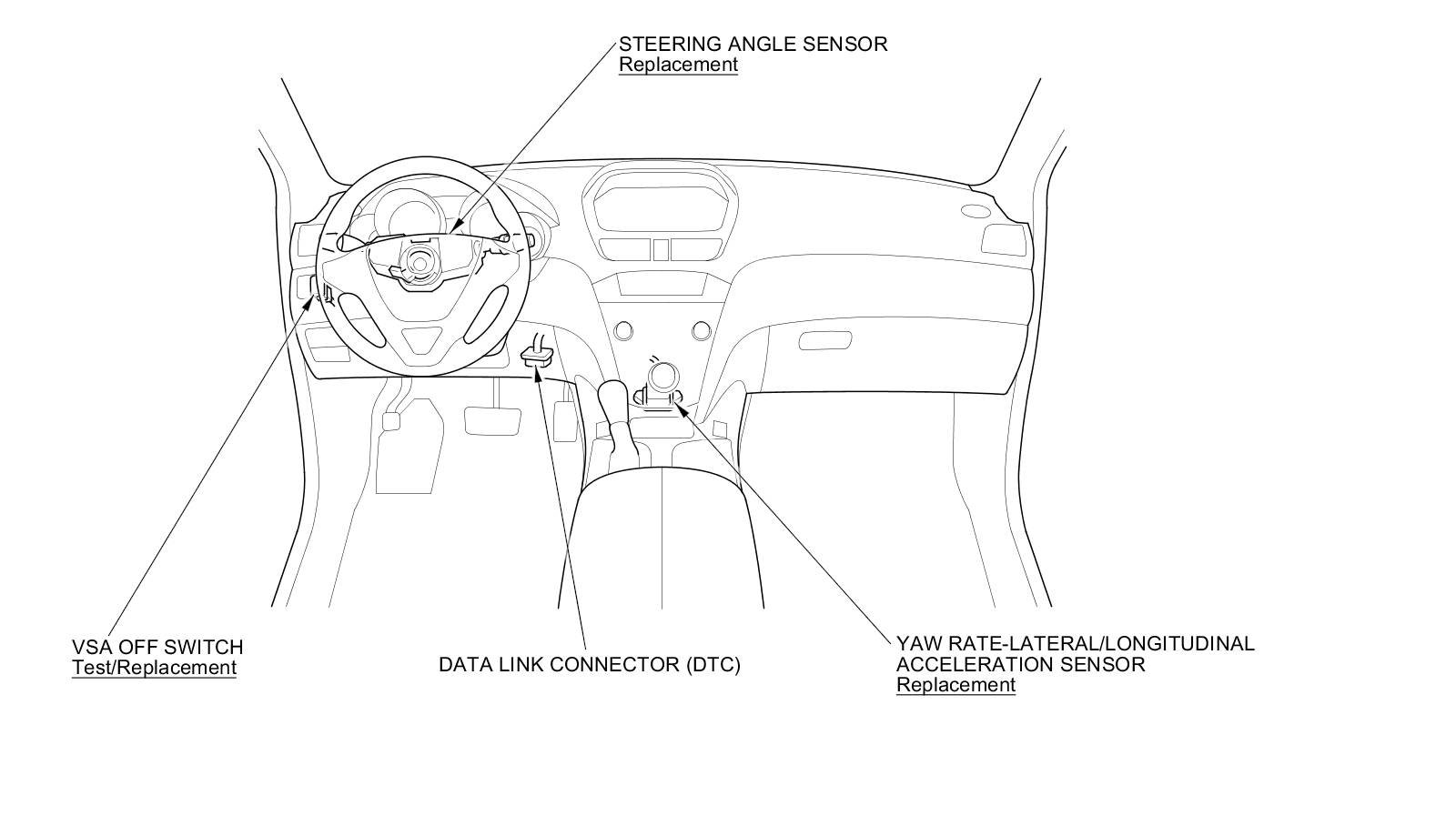 STEERING ANGLE SENSOR
Replacement

VSA OFF SWITCH
Test/Replacement

DATA LINK CONNECTOR (DTC)

YAW RATE-LATERAL/LONGITUDINAL ACCELERATION SENSOR
Replacement