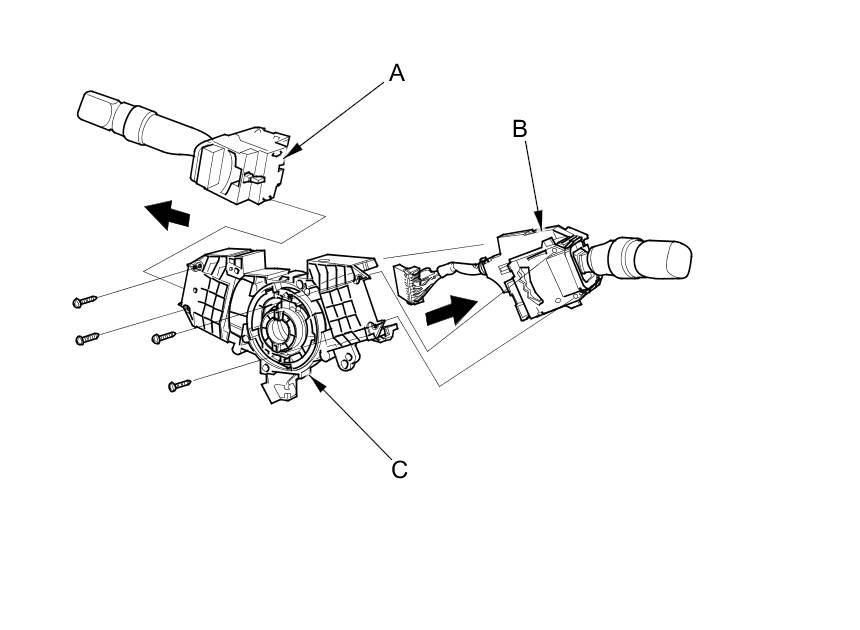 A
B
C