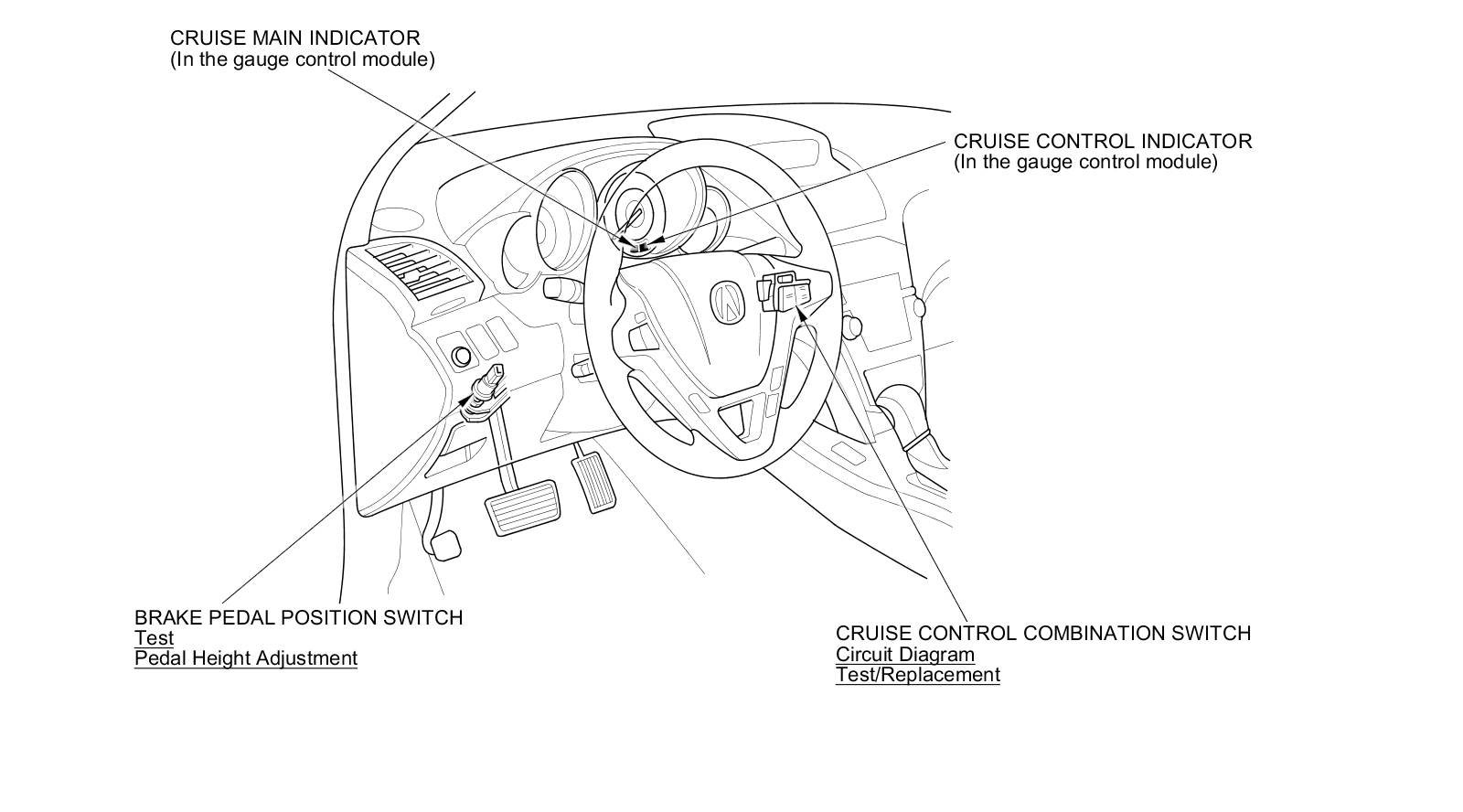 CRUISE MAIN INDICATOR
(In the gauge control module)

CRUISE CONTROL INDICATOR
(In the gauge control module)

BRAKE PEDAL POSITION SWITCH
Test
Pedal Height Adjustment

CRUISE CONTROL COMBINATION SWITCH
Circuit Diagram
Test/Replacement