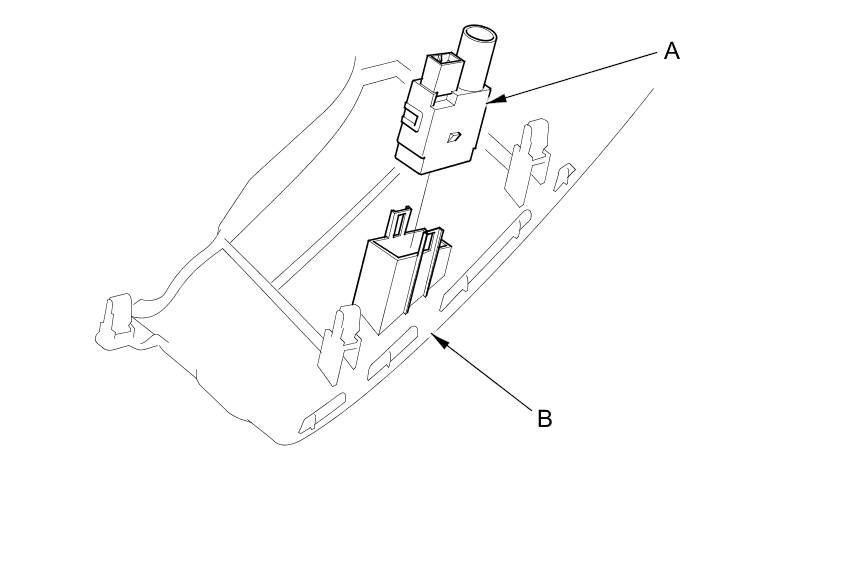 A

B