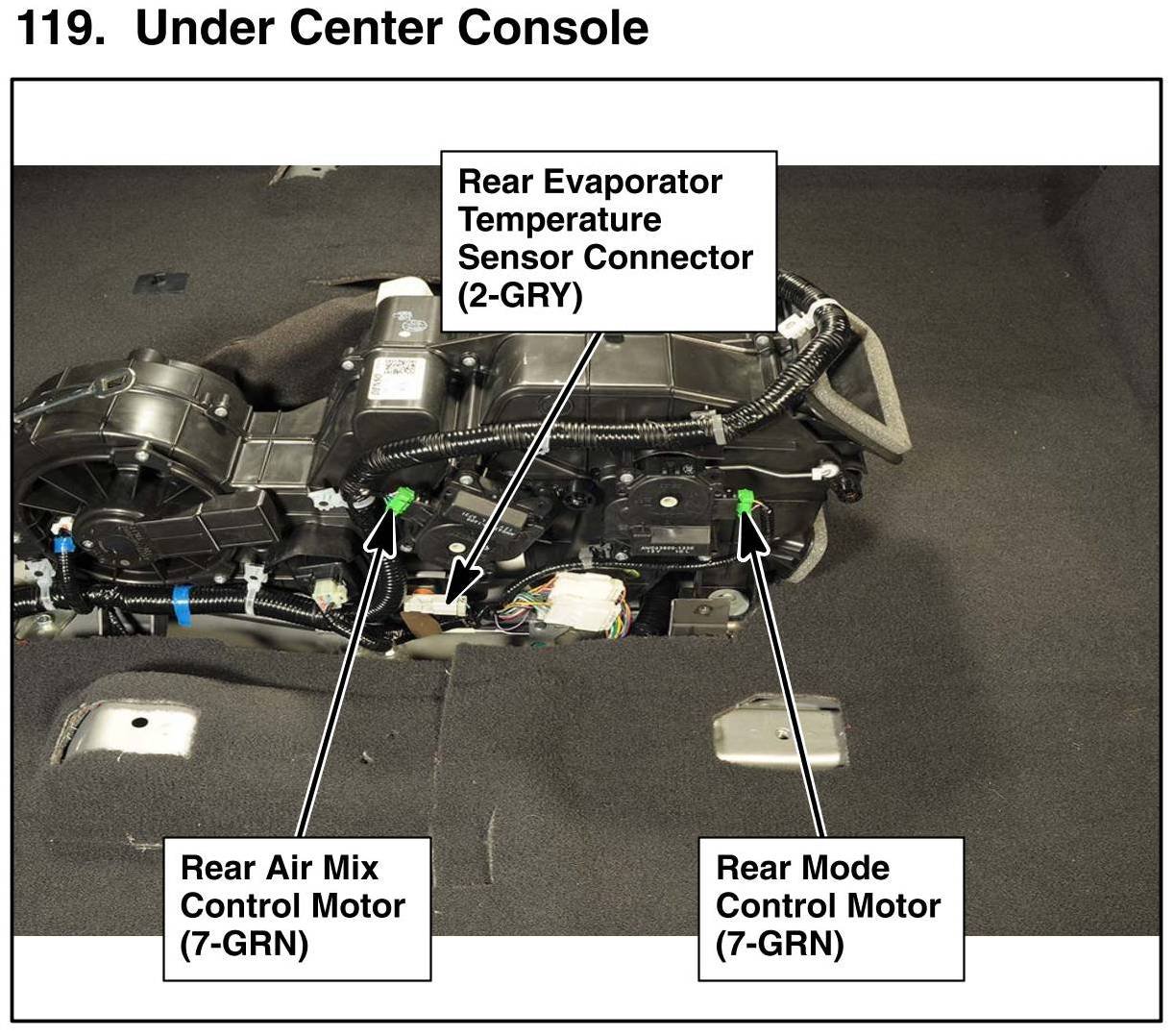 119. Under Center Console

Rear Evaporator Temperature Sensor Connector (2-GRY)

Rear Air Mix Control Motor (7-GRN)

Rear Mode Control Motor (7-GRN)