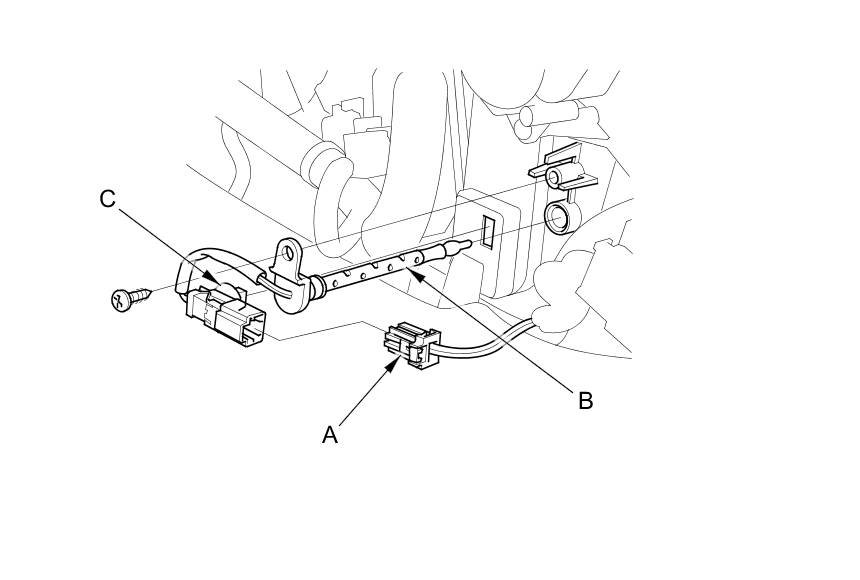 C

B

A