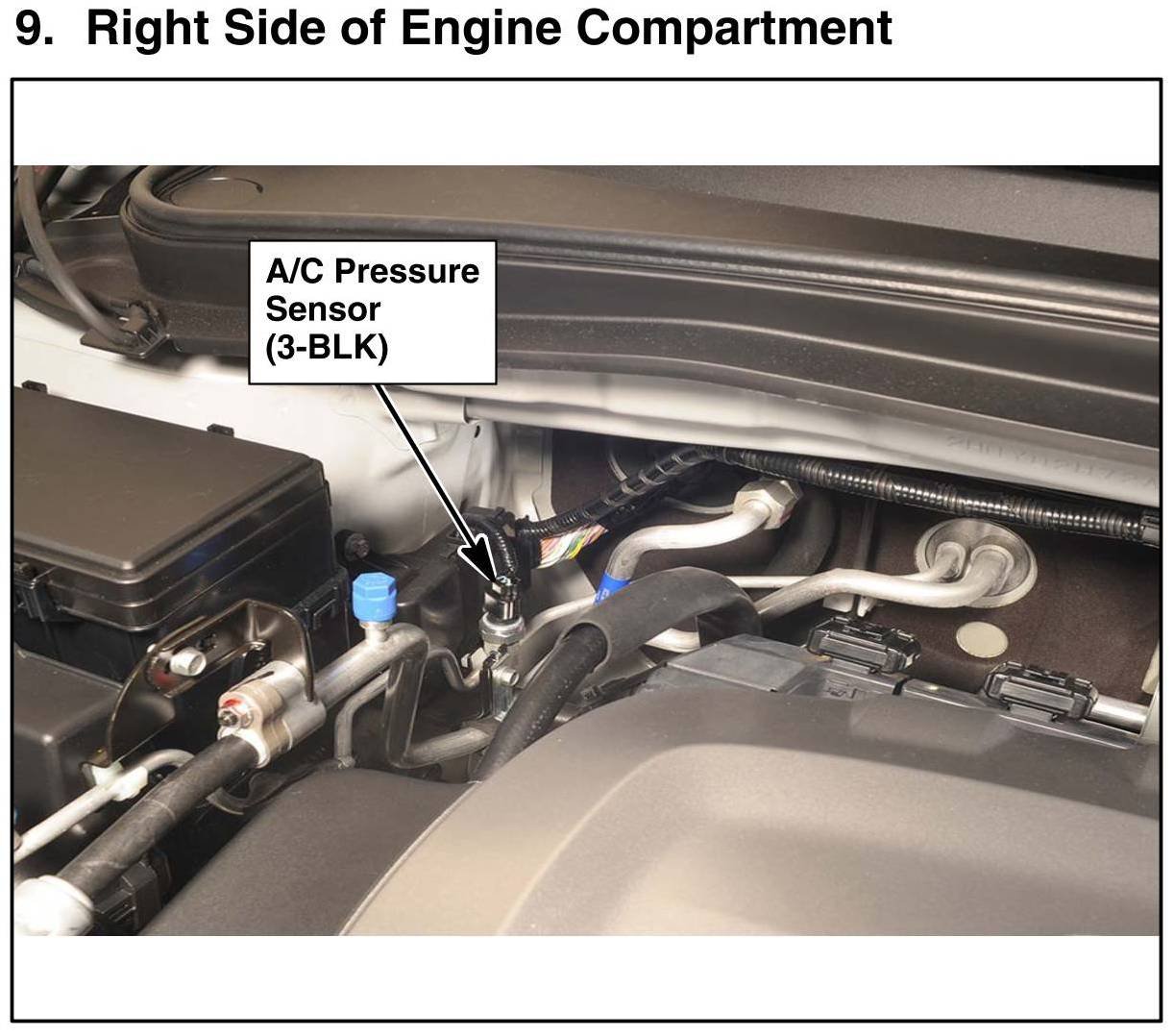 9. Right Side of Engine Compartment

A/C Pressure Sensor (3-BLK)