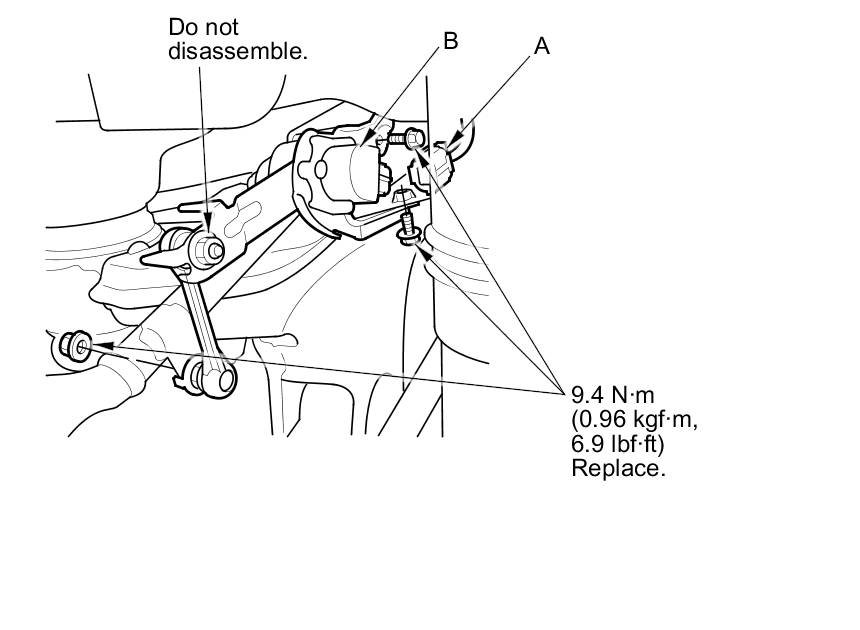 Do not disassemble.

B

A

9.4 N·m (0.96 kgf·m, 6.9 lbf·ft) Replace.