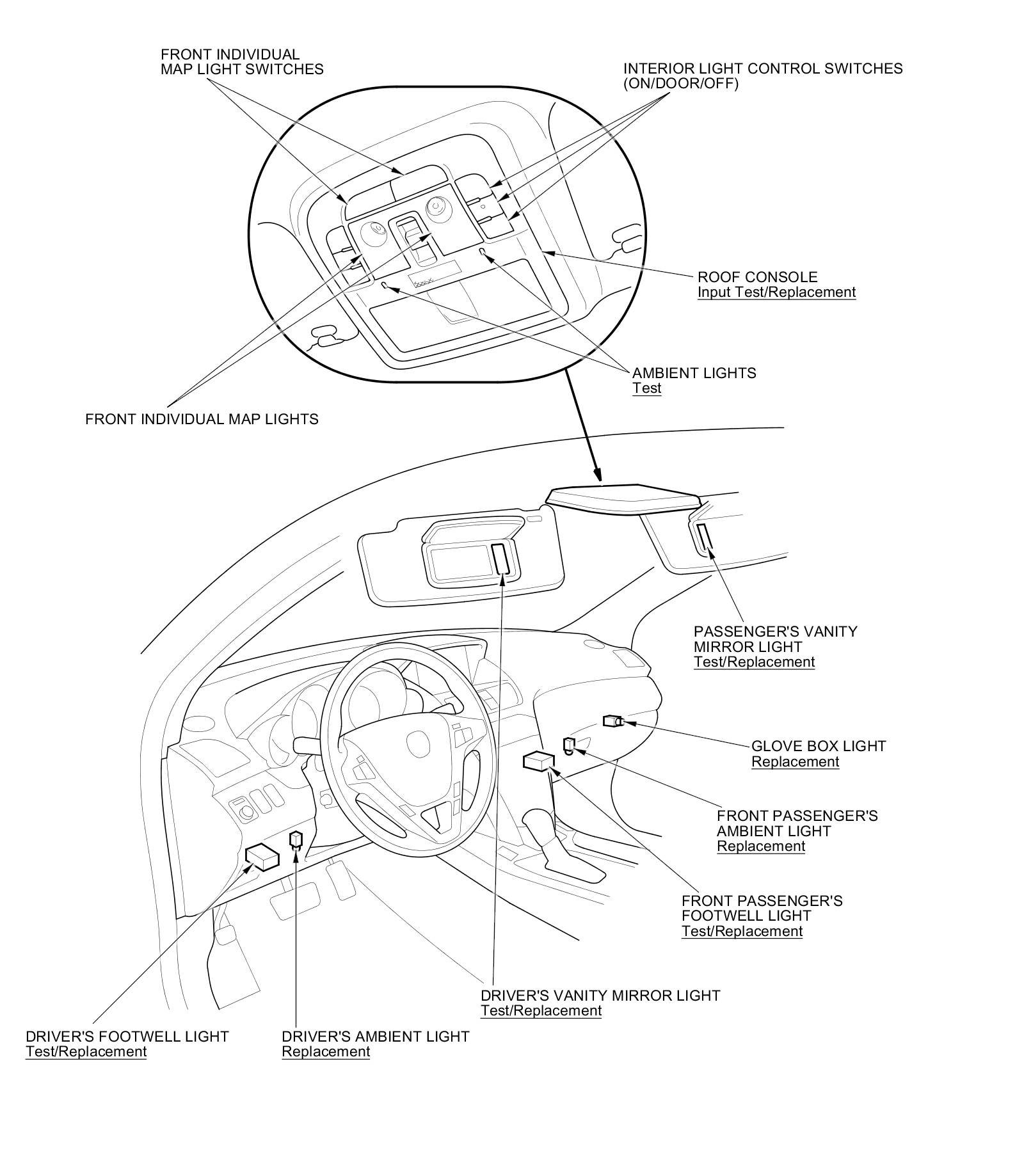 FRONT INDIVIDUAL
MAP LIGHT SWITCHES

INTERIOR LIGHT CONTROL SWITCHES
(ON/DOOR/OFF)

ROOF CONSOLE
Input Test/Replacement

AMBIENT LIGHTS
Test

FRONT INDIVIDUAL MAP LIGHTS

PASSENGER'S VANITY
MIRROR LIGHT
Test/Replacement

GLOVE BOX LIGHT
Replacement

FRONT PASSENGER'S
AMBIENT LIGHT
Replacement

FRONT PASSENGER'S
FOOTWELL LIGHT
Test/Replacement

DRIVER'S VANITY MIRROR LIGHT
Test/Replacement

DRIVER'S FOOTWELL LIGHT
Test/Replacement

DRIVER'S AMBIENT LIGHT
Replacement