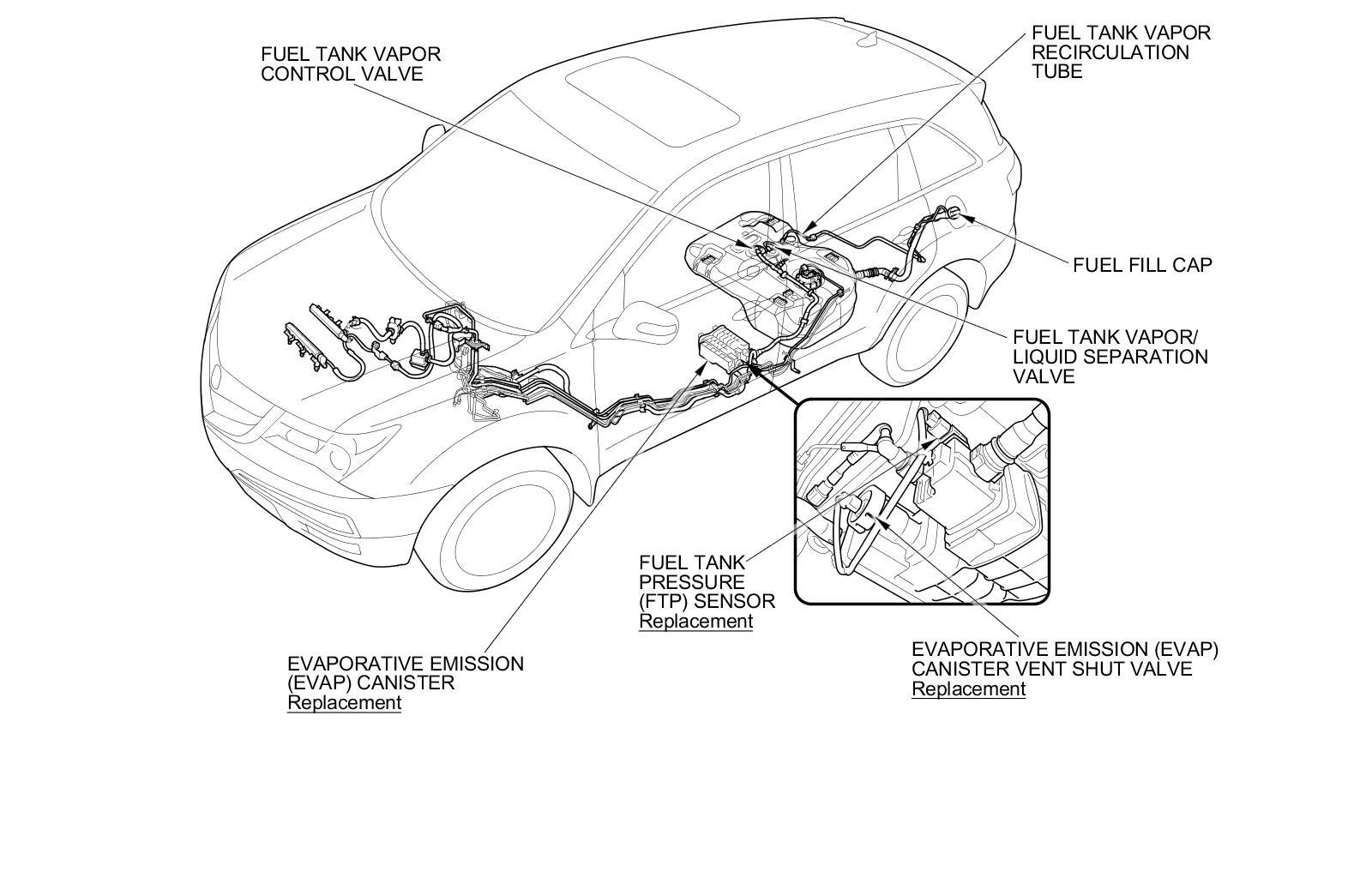 FUEL TANK VAPOR CONTROL VALVE

FUEL TANK VAPOR RECIRCULATION TUBE

FUEL FILL CAP

FUEL TANK VAPOR/ LIQUID SEPARATION VALVE

FUEL TANK PRESSURE (FTP) SENSOR
Replacement

EVAPORATIVE EMISSION (EVAP) CANISTER
Replacement

EVAPORATIVE EMISSION (EVAP) CANISTER VENT SHUT VALVE
Replacement