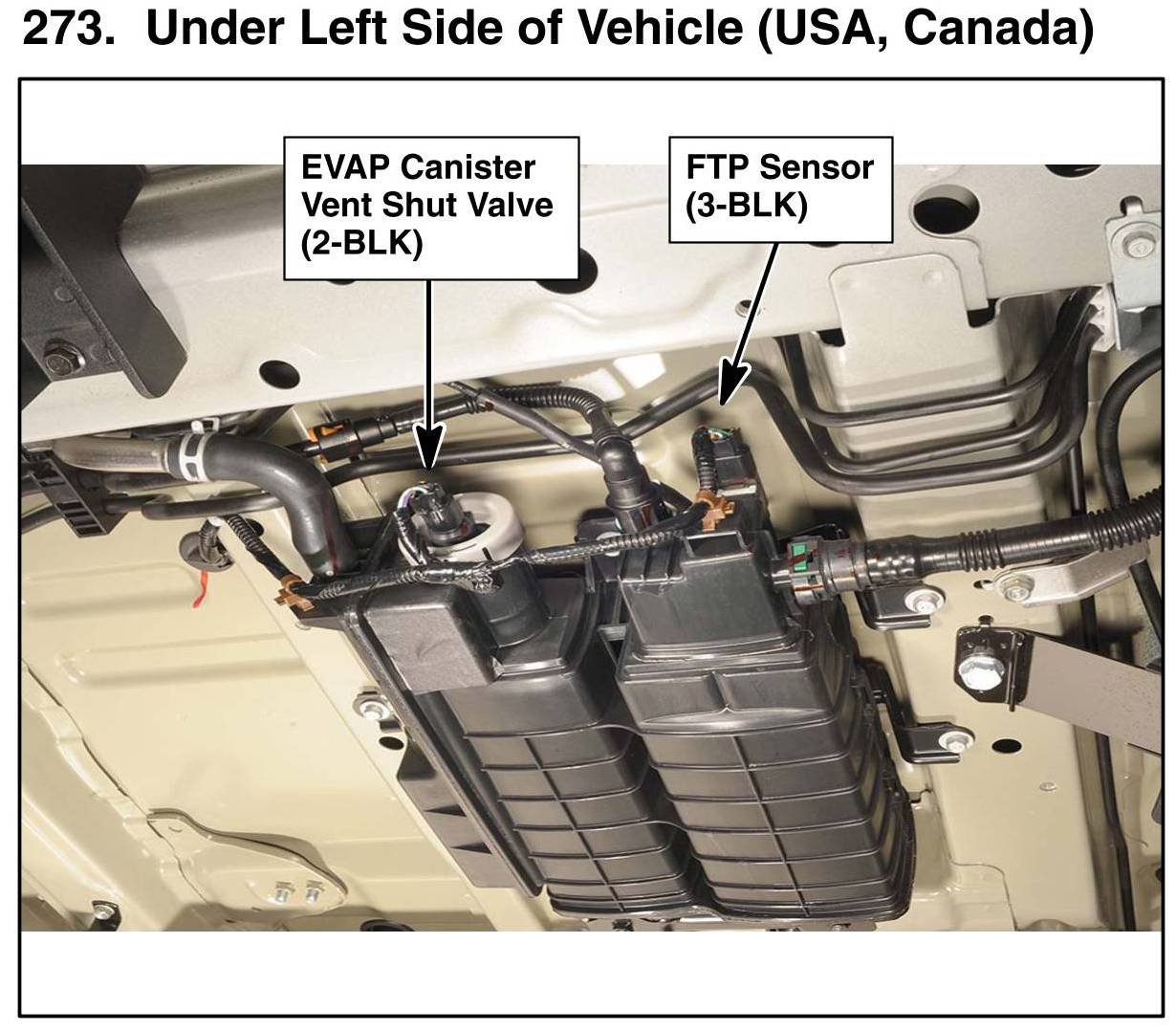 273. Under Left Side of Vehicle (USA, Canada)

EVAP Canister Vent Shut Valve (2-BLK)

FTP Sensor (3-BLK)