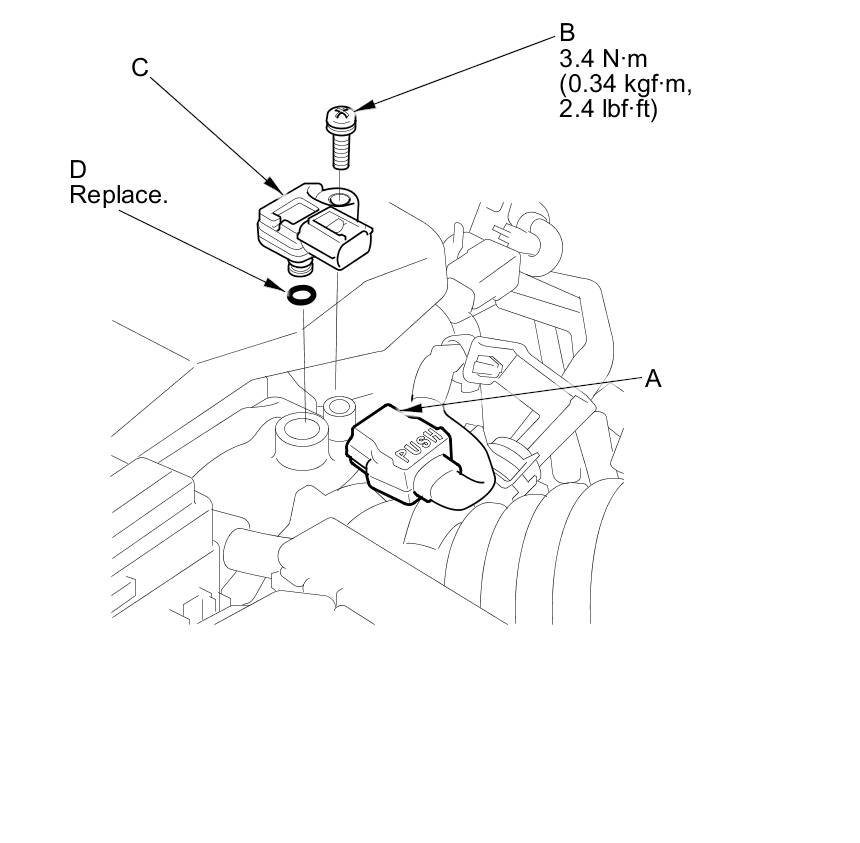 B
3.4 N·m
(0.34 kgf·m,
2.4 lbf·ft)

C

D
Replace.

A

PUSH