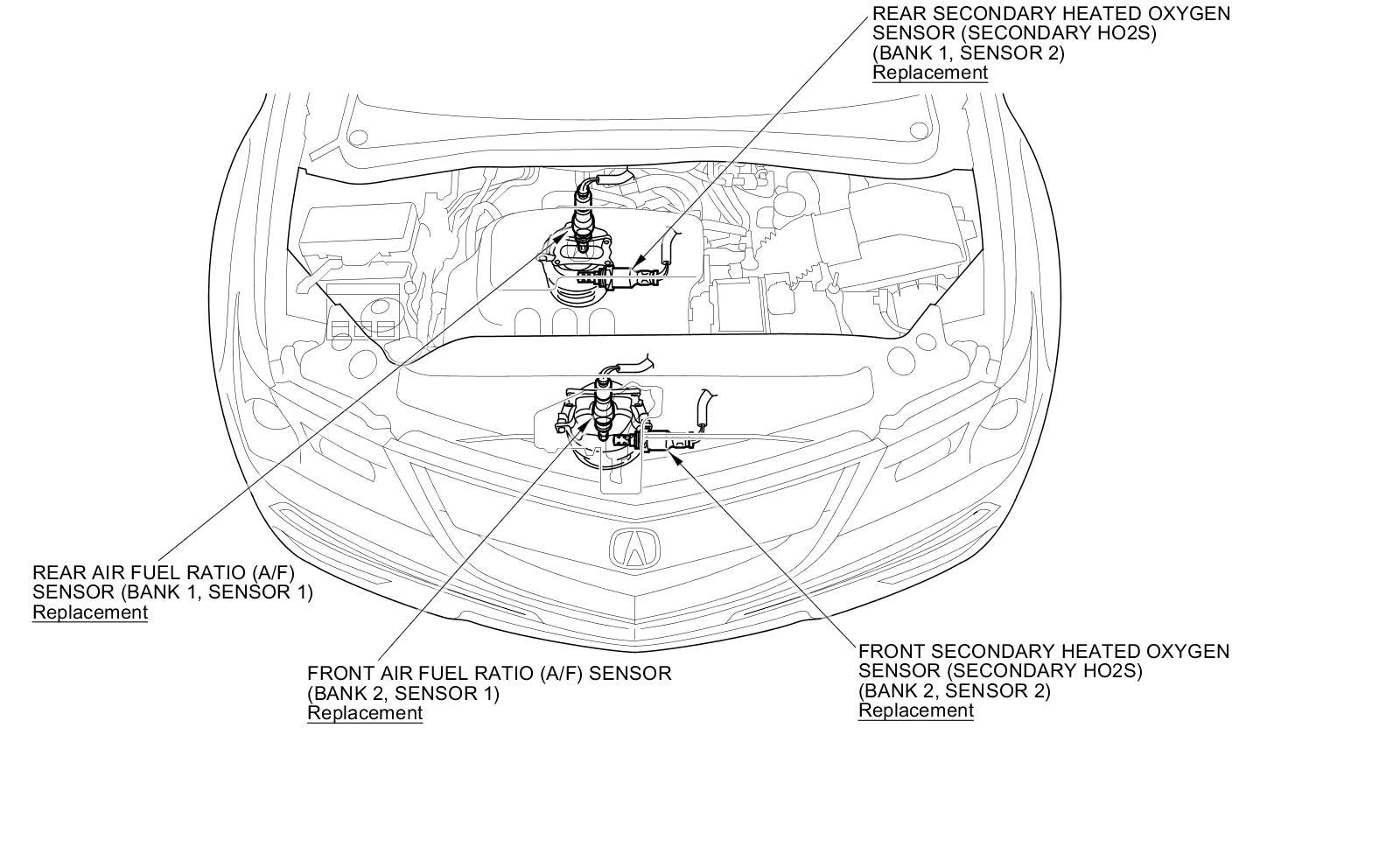 REAR SECONDARY HEATED OXYGEN SENSOR (SECONDARY HO2S) (BANK 1, SENSOR 2)
Replacement

REAR AIR FUEL RATIO (A/F) SENSOR (BANK 1, SENSOR 1)
Replacement

FRONT AIR FUEL RATIO (A/F) SENSOR (BANK 2, SENSOR 1)
Replacement

FRONT SECONDARY HEATED OXYGEN SENSOR (SECONDARY HO2S) (BANK 2, SENSOR 2)
Replacement