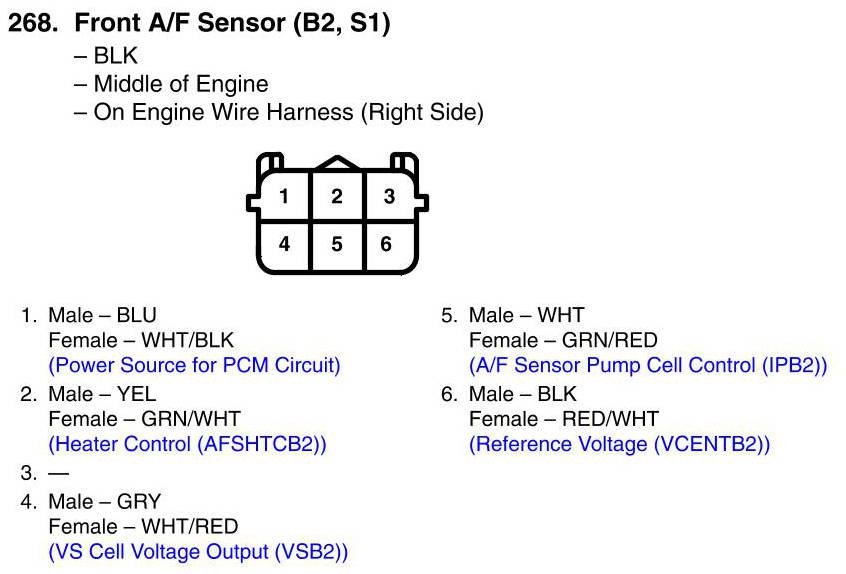 268. Front A/F Sensor (B2, S1)
– BLK
– Middle of Engine
– On Engine Wire Harness (Right Side)

1 2 3
4 5 6

1. Male – BLU
Female – WHT/BLK
(Power Source for PCM Circuit)
2. Male – YEL
Female – GRN/WHT
(Heater Control (AFSHTCB2))
3. —
4. Male – GRY
Female – WHT/RED
(VS Cell Voltage Output (VSB2))

5. Male – WHT
Female – GRN/RED
(A/F Sensor Pump Cell Control (IPB2))
6. Male – BLK
Female – RED/WHT
(Reference Voltage (VCENTB2))