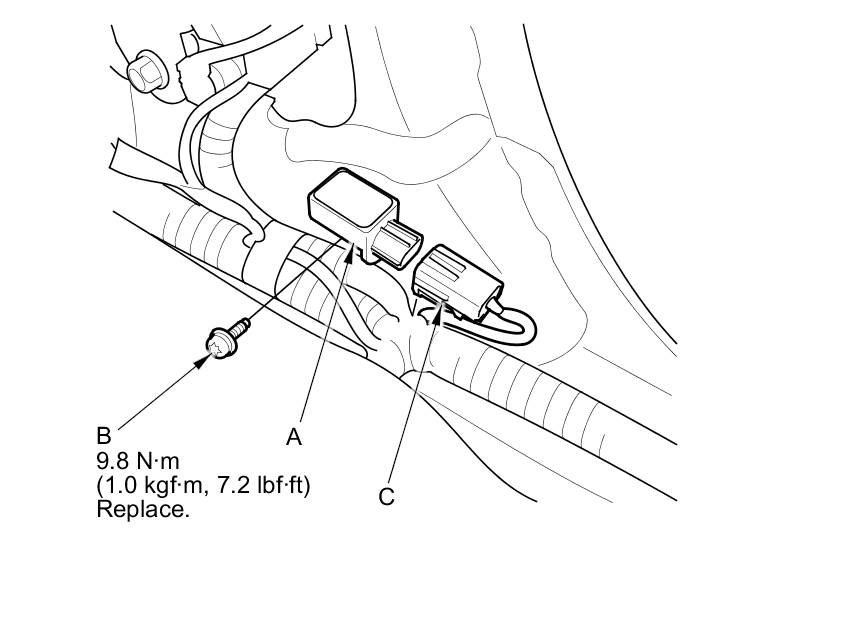 B
9.8 N·m
(1.0 kgf·m, 7.2 lbf·ft)
Replace.

A

C