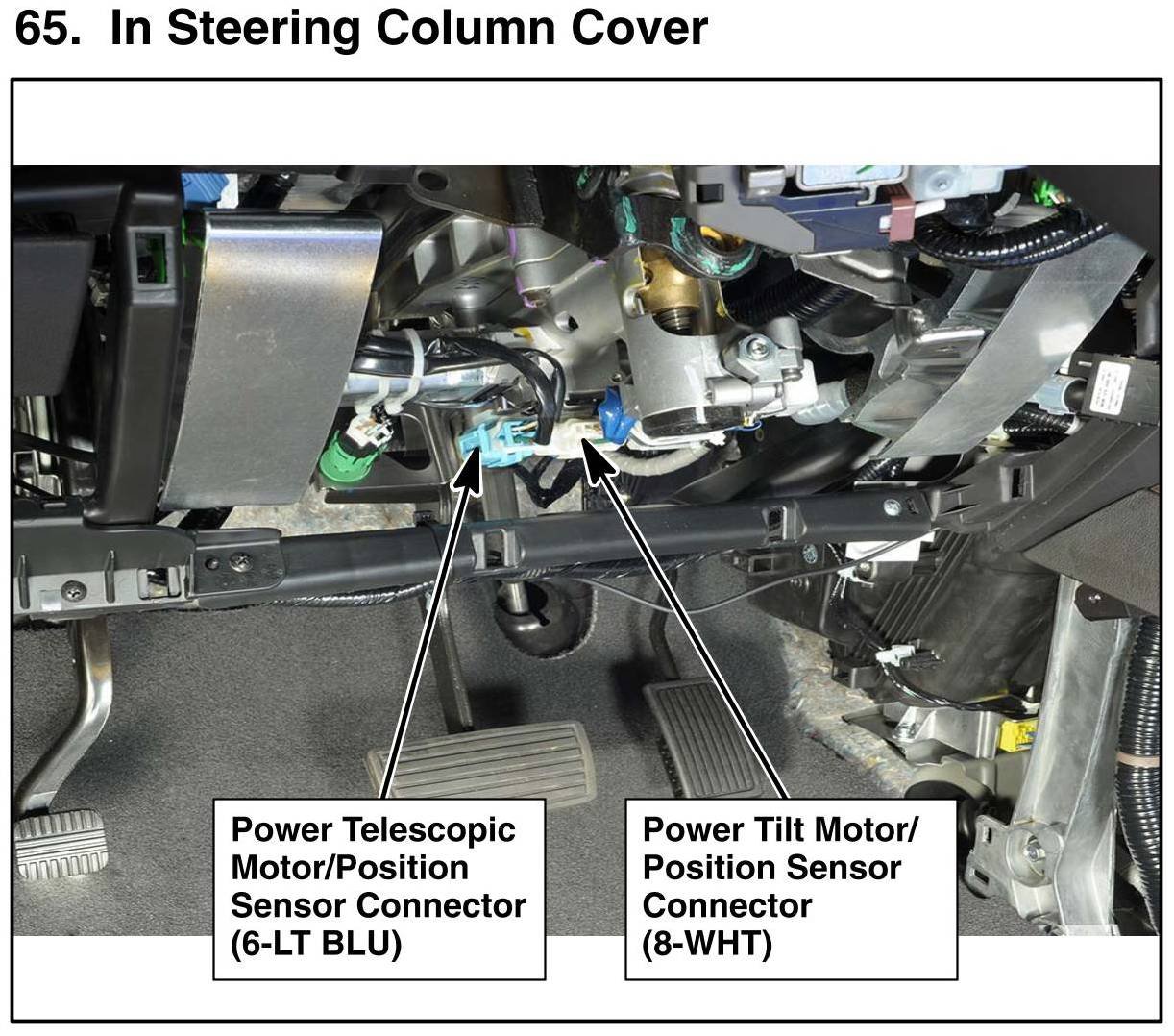 65. In Steering Column Cover

Power Telescopic Motor/Position Sensor Connector (6-LT BLU)

Power Tilt Motor/ Position Sensor Connector (8-WHT)