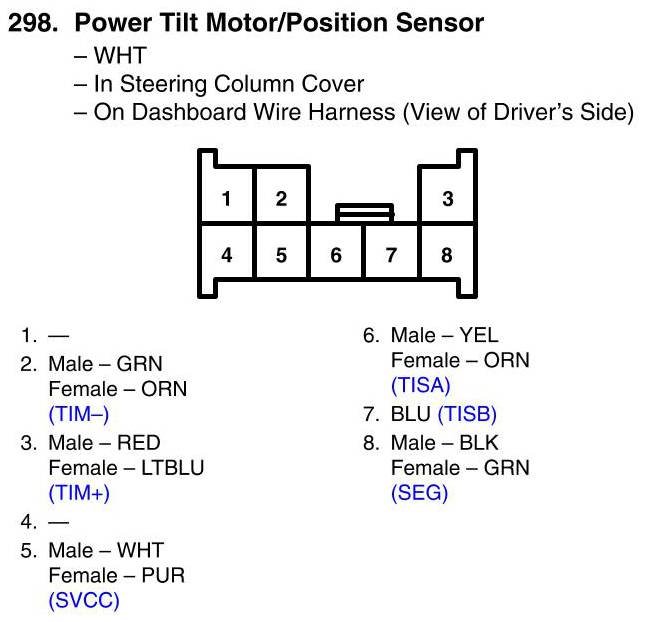 298. Power Tilt Motor/Position Sensor
– WHT
– In Steering Column Cover
– On Dashboard Wire Harness (View of Driver's Side)

1 2 3
4 5 6 7 8

1. —
2. Male – GRN
Female – ORN
(TIM–)
3. Male – RED
Female – LTBLU
(TIM+)
4. —
5. Male – WHT
Female – PUR
(SVCC)

6. Male – YEL
Female – ORN
(TISA)
7. BLU (TISB)
8. Male – BLK
Female – GRN
(SEG)