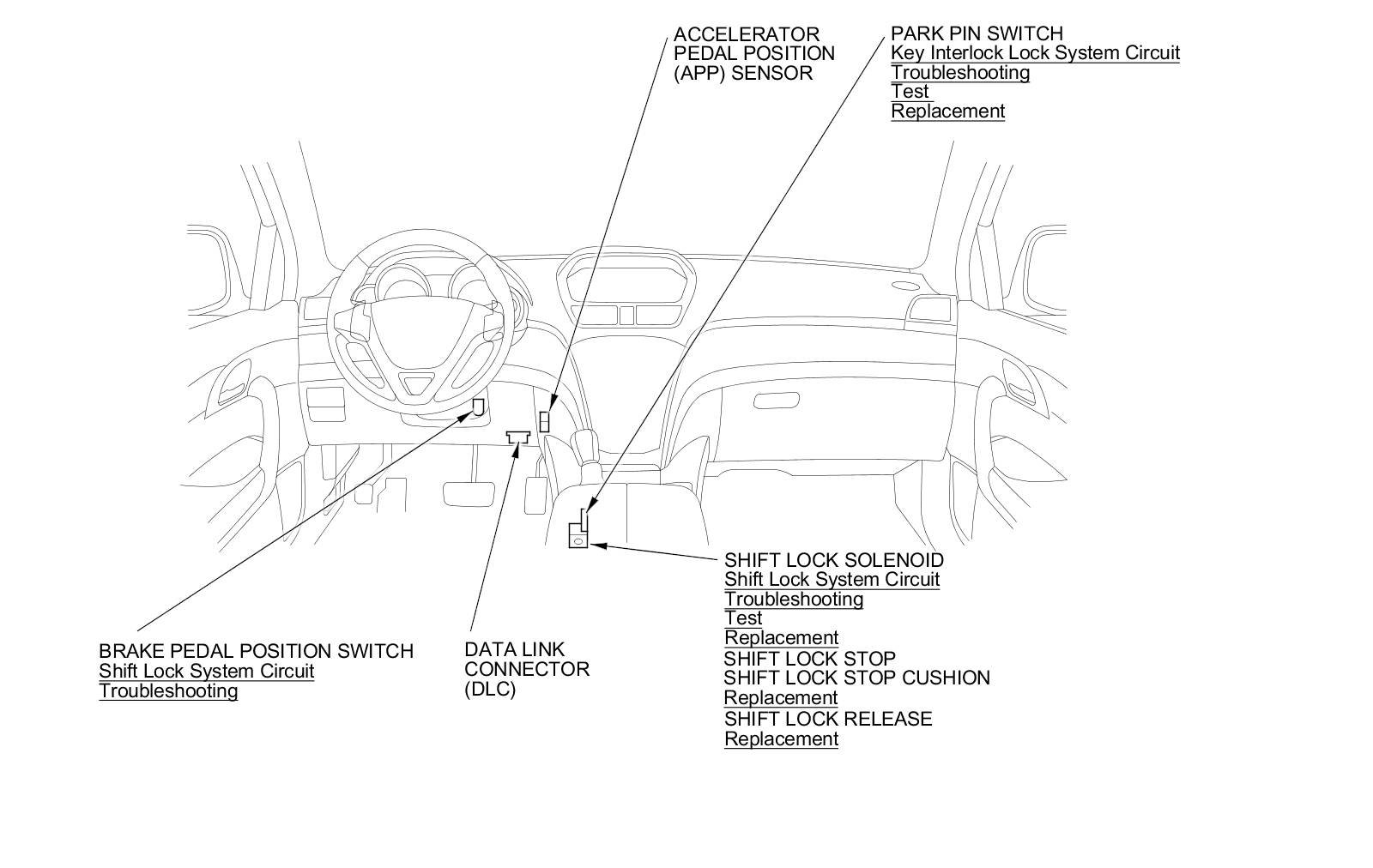 ACCELERATOR
PEDAL POSITION
(APP) SENSOR

PARK PIN SWITCH
Key Interlock Lock System Circuit
Troubleshooting
Test
Replacement

SHIFT LOCK SOLENOID
Shift Lock System Circuit
Troubleshooting
Test
Replacement
SHIFT LOCK STOP
SHIFT LOCK STOP CUSHION
Replacement
SHIFT LOCK RELEASE
Replacement

BRAKE PEDAL POSITION SWITCH
Shift Lock System Circuit
Troubleshooting

DATA LINK
CONNECTOR
(DLC)