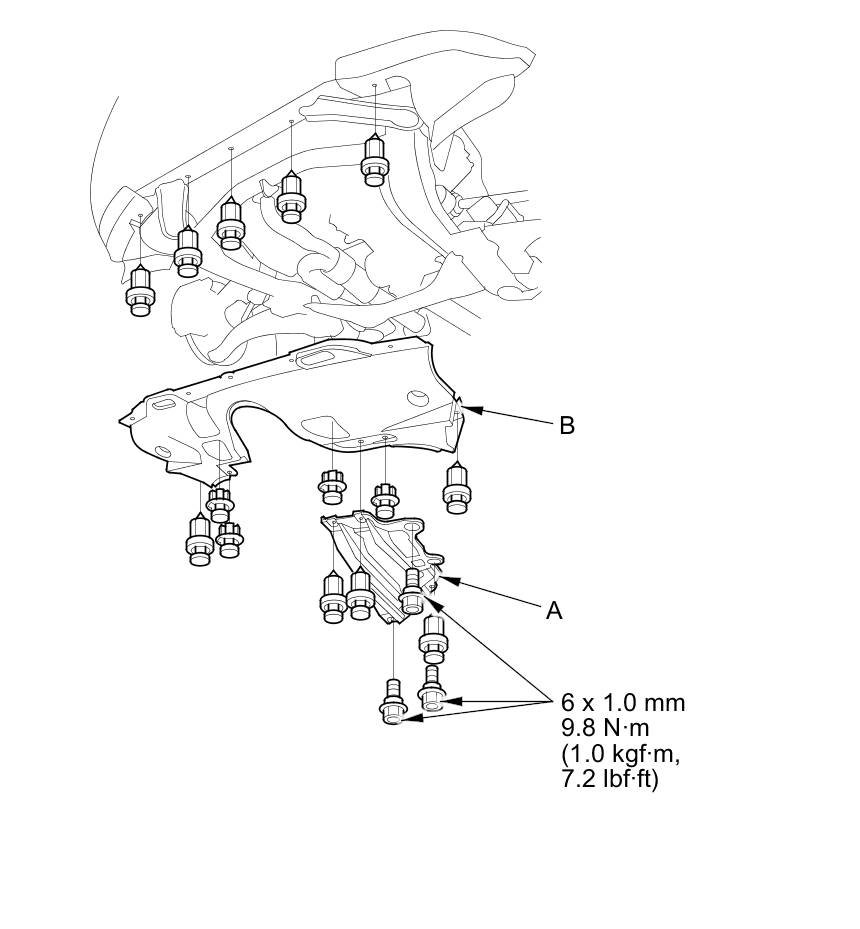 B

A

6 x 1.0 mm
9.8 N·m
(1.0 kgf·m,
7.2 lbf·ft)