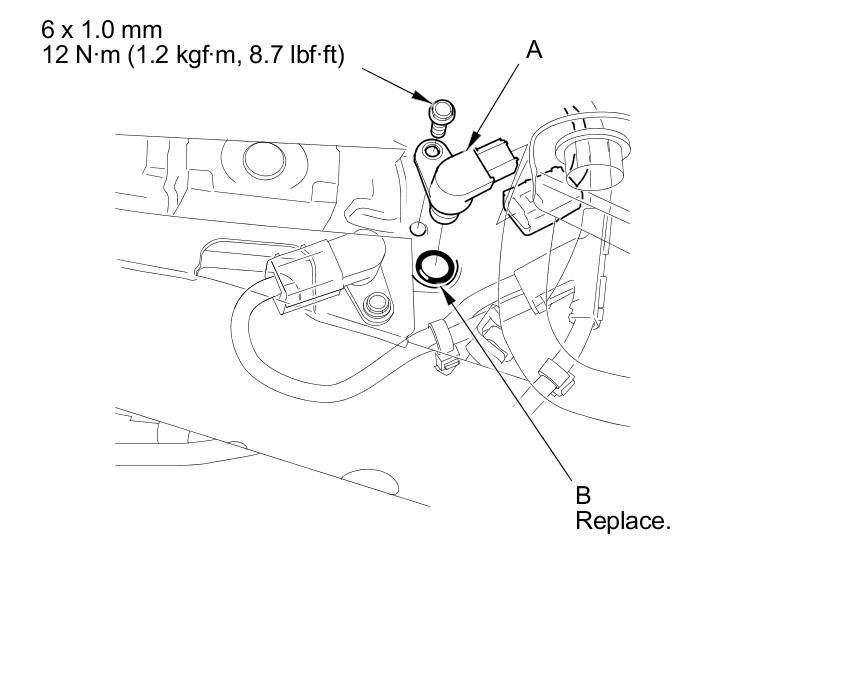 6 x 1.0 mm
12 N·m (1.2 kgf·m, 8.7 lbf·ft)

A

B
Replace.