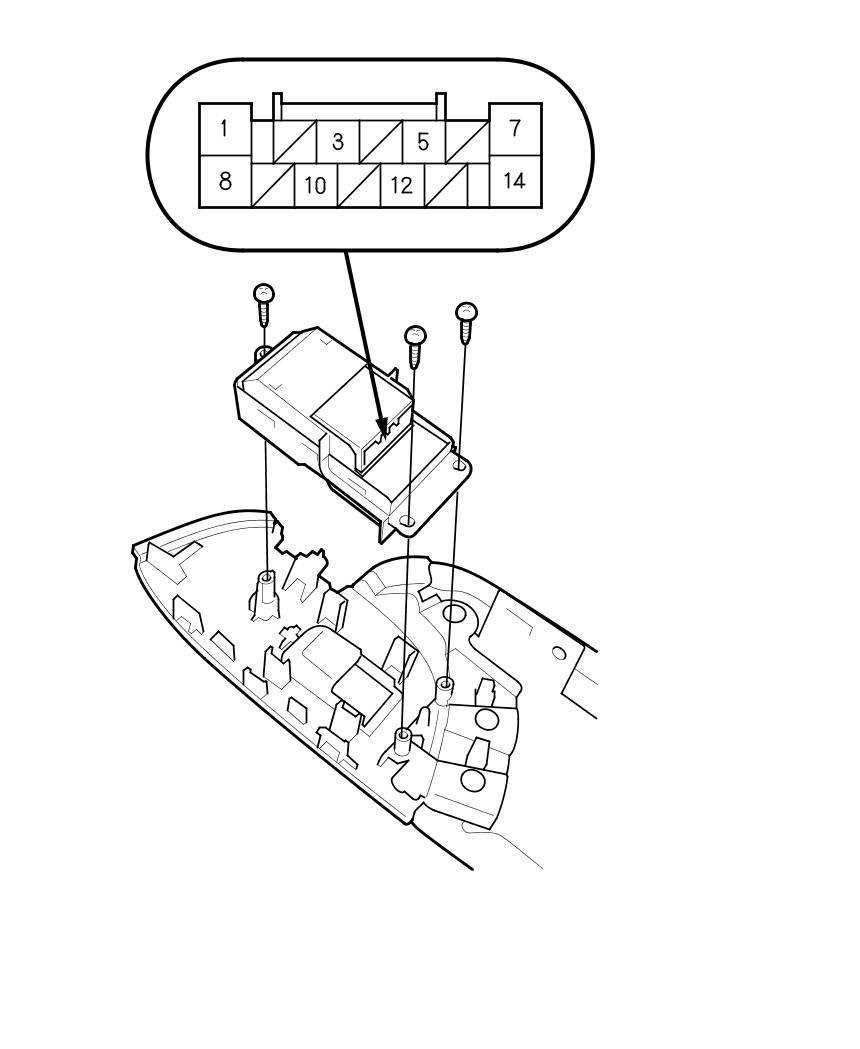 1
3
5
7
8
10
12
14