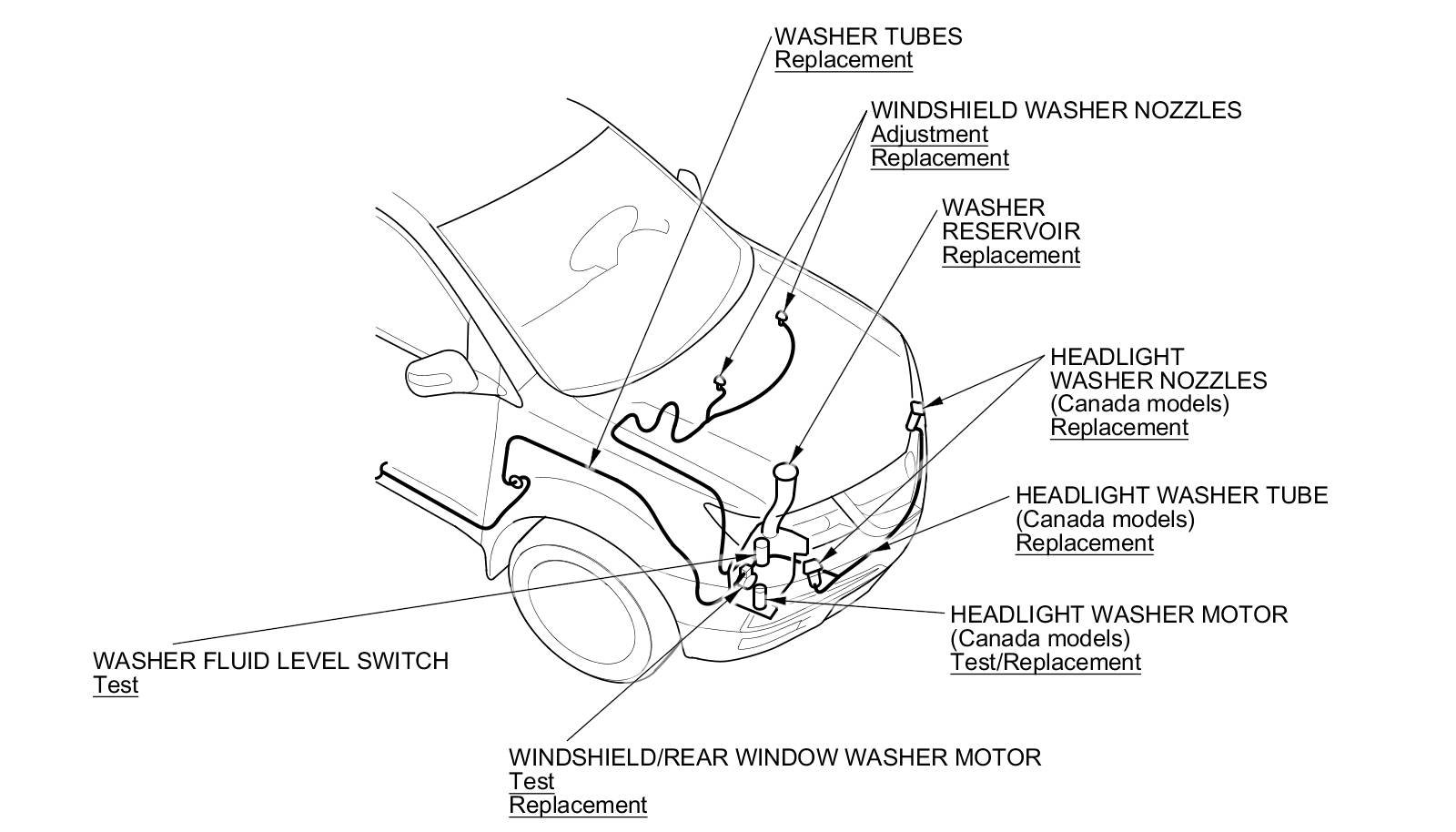 WASHER TUBES
Replacement

WINDSHIELD WASHER NOZZLES
Adjustment
Replacement

WASHER RESERVOIR
Replacement

HEADLIGHT WASHER NOZZLES
(Canada models)
Replacement

HEADLIGHT WASHER TUBE
(Canada models)
Replacement

HEADLIGHT WASHER MOTOR
(Canada models)
Test/Replacement

WASHER FLUID LEVEL SWITCH
Test

WINDSHIELD/REAR WINDOW WASHER MOTOR
Test
Replacement