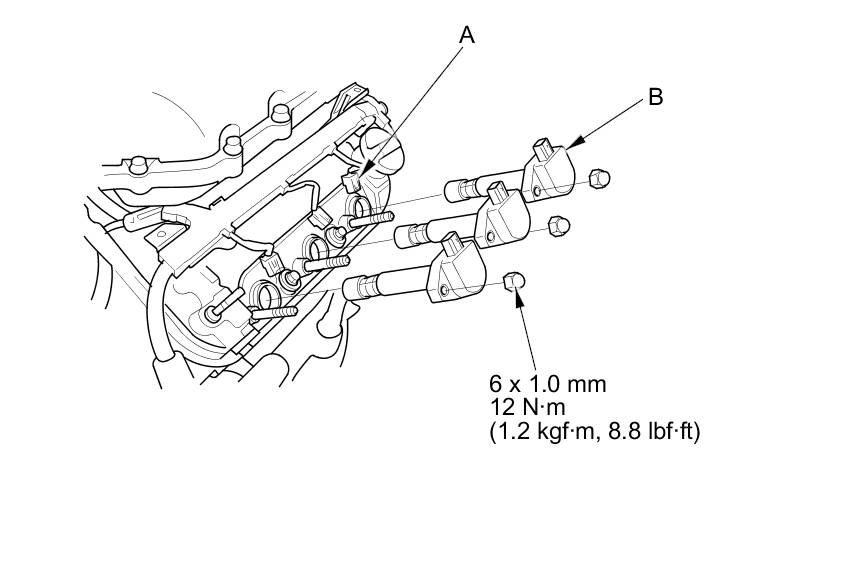 A

B

6 x 1.0 mm
12 N·m
(1.2 kgf·m, 8.8 lbf·ft)